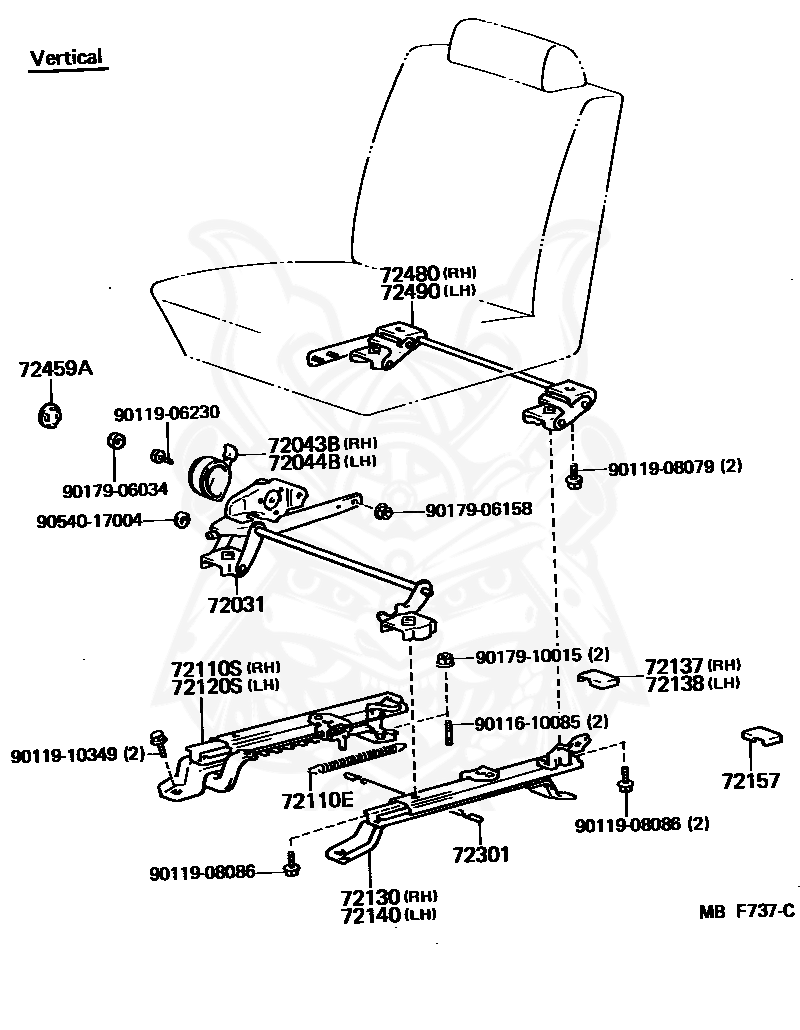 Vertical

72480 (RH)
72490 (LH)

72459A

90119-06230

72043B (RH)
72044B (LH)

90179-06034

90119-08079 (2)

90540-17004

90179-06158

72031

90179-10015 (2)

72137 (RH)
72138 (LH)

72110S (RH)
72120S (LH)

90116-10085 (2)

90119-10349 (2)

72157

72110E

90119-08086 (2)

72301

90119-08086

72130 (RH)
72140 (LH)

MB F737-C