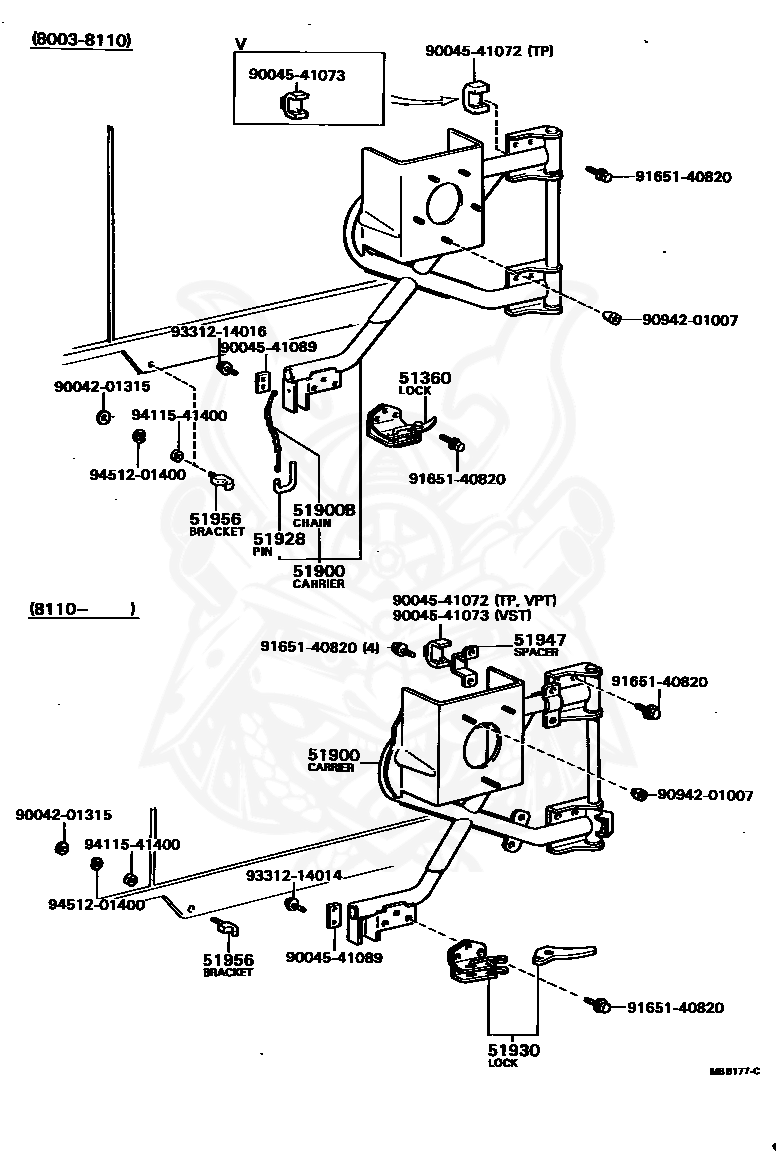 (8003-8110)

V
90045-41073

90045-41072 (TP)

91651-40820

90942-01007

93312-14016
90045-41089

90042-01315

94115-41400

94512-01400

51360
LOCK

91651-40820

51956
BRACKET

51900B
CHAIN

51928
PIN

51900
CARRIER

(8110- )

90045-41072 (TP, VPT)
90045-41073 (VST)

91651-40820 (4)

51947
SPACER

91651-40820

51900
CARRIER

90942-01007

90042-01315

94115-41400

94512-01400

93312-14014

51956
BRACKET

90045-41089

91651-40820

51930
LOCK

MB8177-C