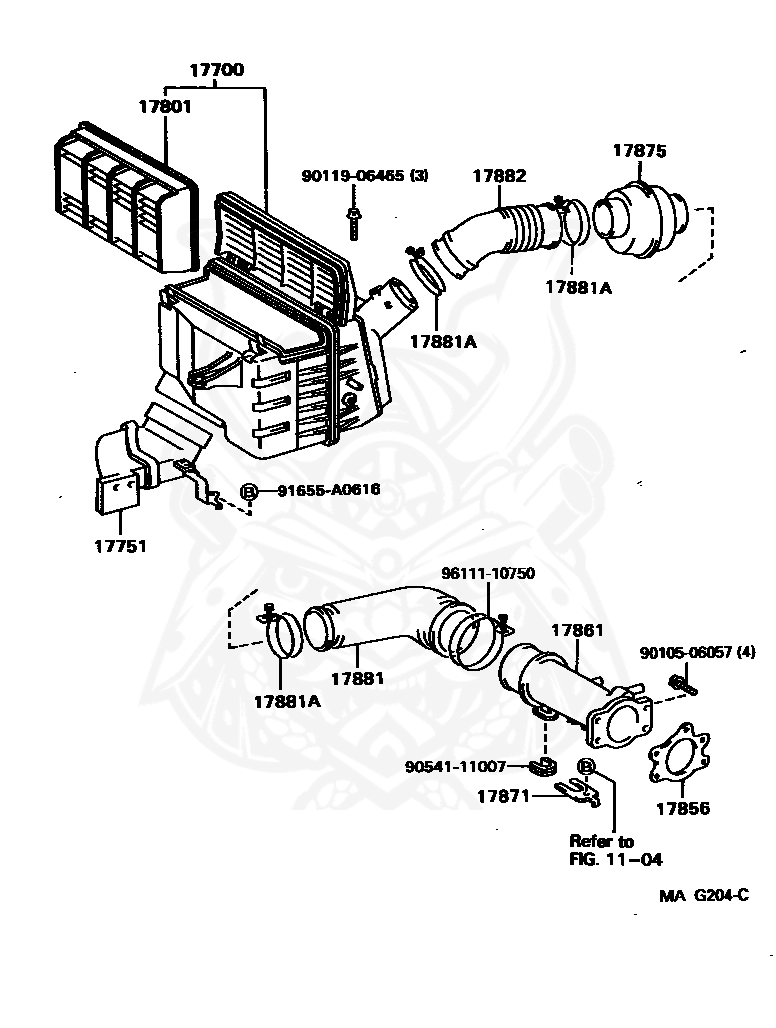 17700
17801
90119-06465 (3)
17882
17875
17881A
17881A
B 91655-A0616
17751
96111-10750
17861
90105-06057 (4)
17881A
17881
90541-11007
B
17871
17856
Refer to
FIG. 11-04
MA G204-C