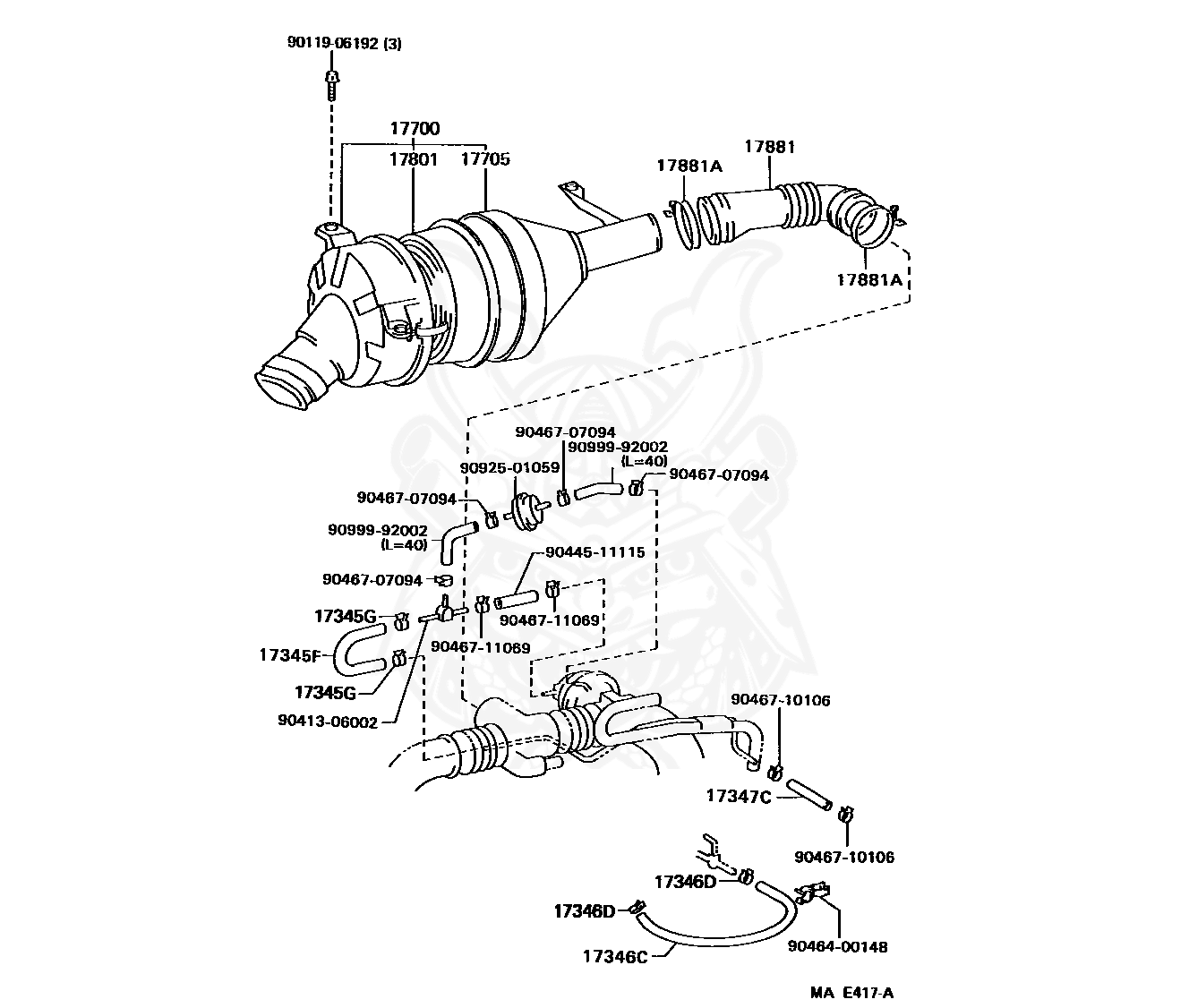 90119-06192 (3)

17700
17801
17705
17881A
17881
17881A

90467-07094
90999-92002
(L=40)
90925-01059
90467-07094
90467-07094
90999-92002
(L=40)
90445-11115
90467-07094
17345G
90467-11069
90467-11069
17345F
17345G
90413-06002

90467-10106
17347C
90467-10106
17346D
17346D
90464-00148
17346C

MA E417-A