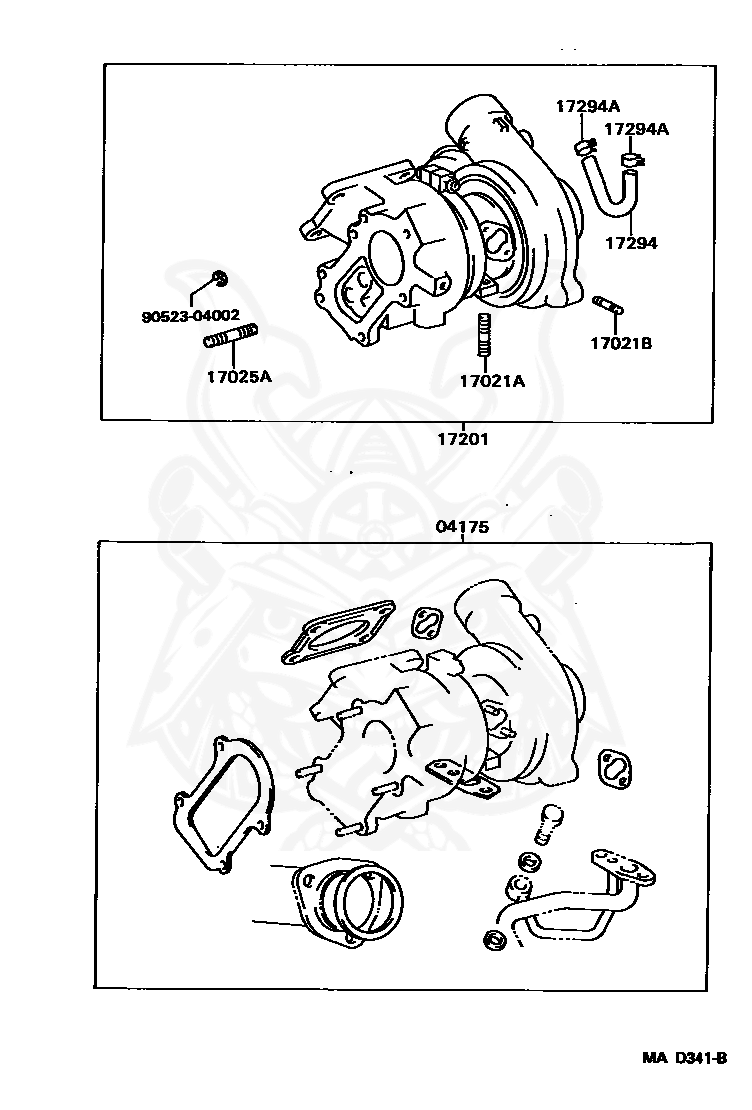 17294A
17294A
17294
90523-04002
17025A
17021A
17021B
17201

04175

MA D341-B