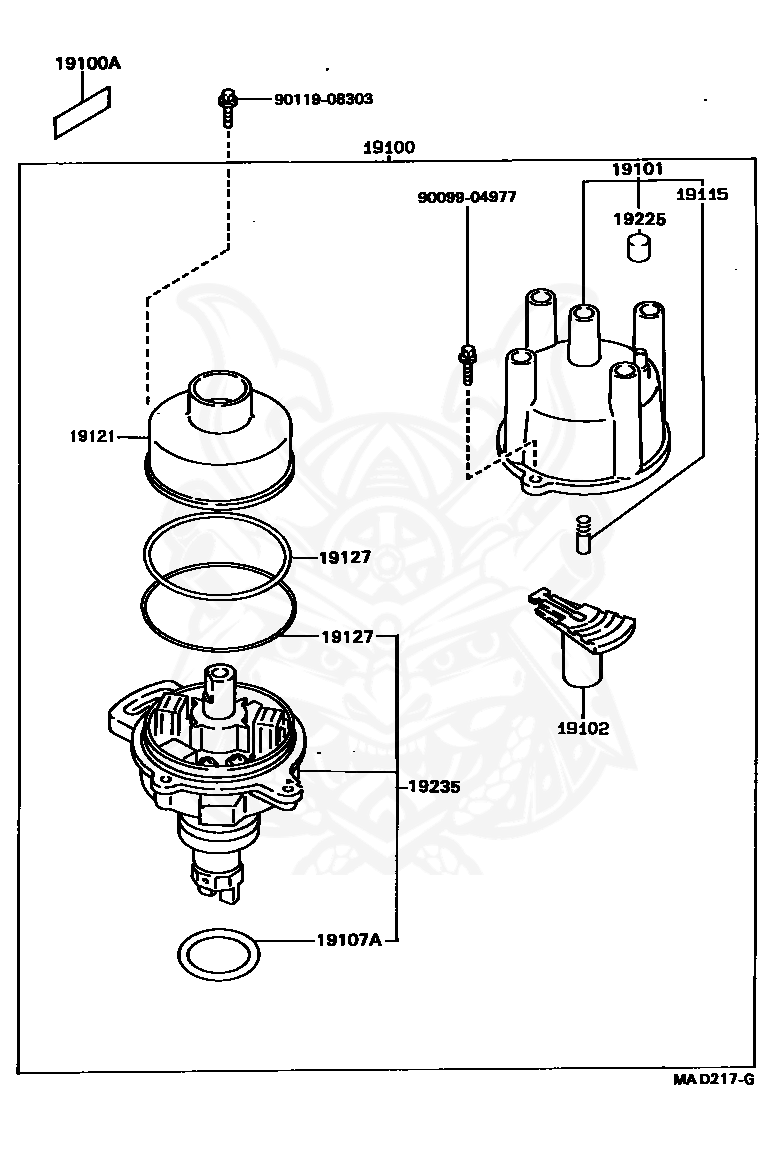 19100A

90119-08303

19100

19101

90099-04977

19115

19225

19121

19127

19127

19102

19235

19107A

MA D217-G