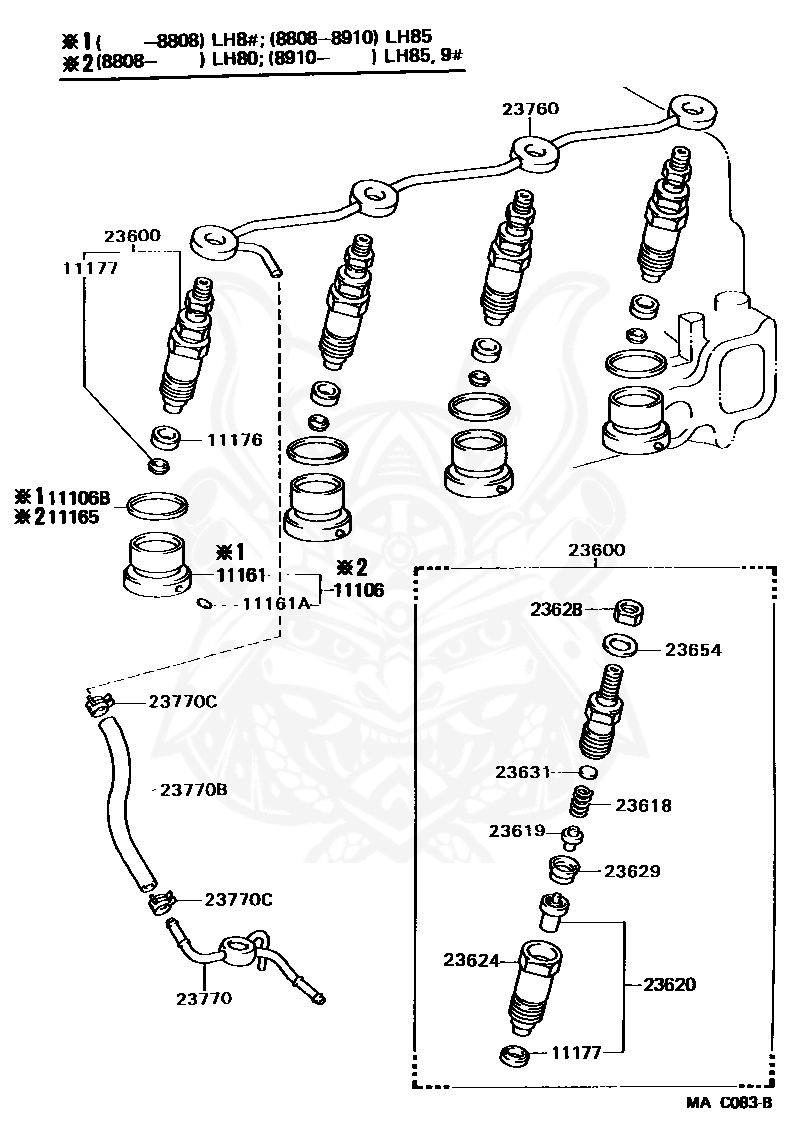 ※1(　　–8808) LH8#; (8808–8910) LH85
※2(8808–　　) LH80; (8910–　　) LH85, 9#

23760
23600
11177
11176
※1 11106B
※2 11165
※1
11161
※2
11106
11161A
23770C
23770B
23770C
23770

23600
23628
23654
23631
23618
23619
23629
23624
23620
11177

MA C083-B