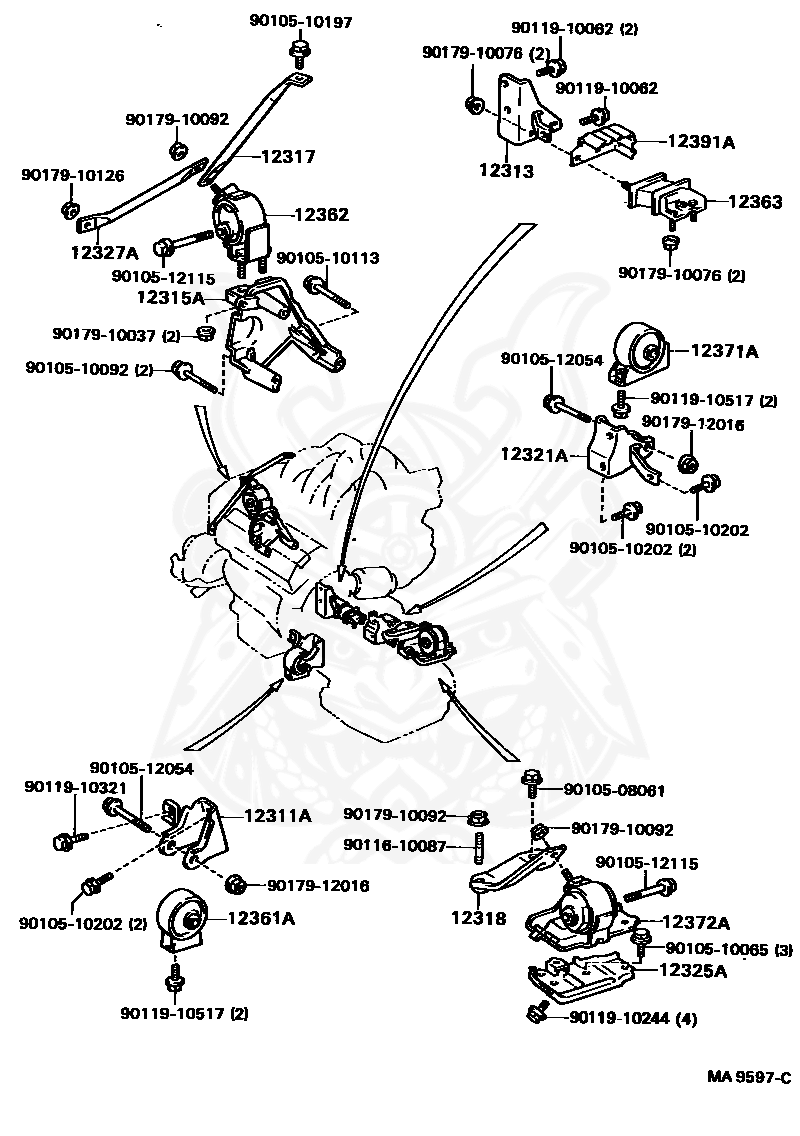 90105-10197
90179-10092
12317
90179-10126
12362
12327A
90105-12115
90105-10113
12315A
90179-10037 (2)
90105-10092 (2)

90119-10062 (2)
90179-10076 (2)
90119-10062
12391A
12313
12363
90179-10076 (2)

12371A
90105-12054
90119-10517 (2)
90179-12016
12321A
90105-10202
90105-10202 (2)

90105-12054
90119-10321
12311A
90179-12016
90105-10202 (2)
12361A
90119-10517 (2)

90105-08061
90179-10092
90179-10092
90116-10087
90105-12115
12318
12372A
90105-10065 (3)
12325A
90119-10244 (4)

MA 9597-C