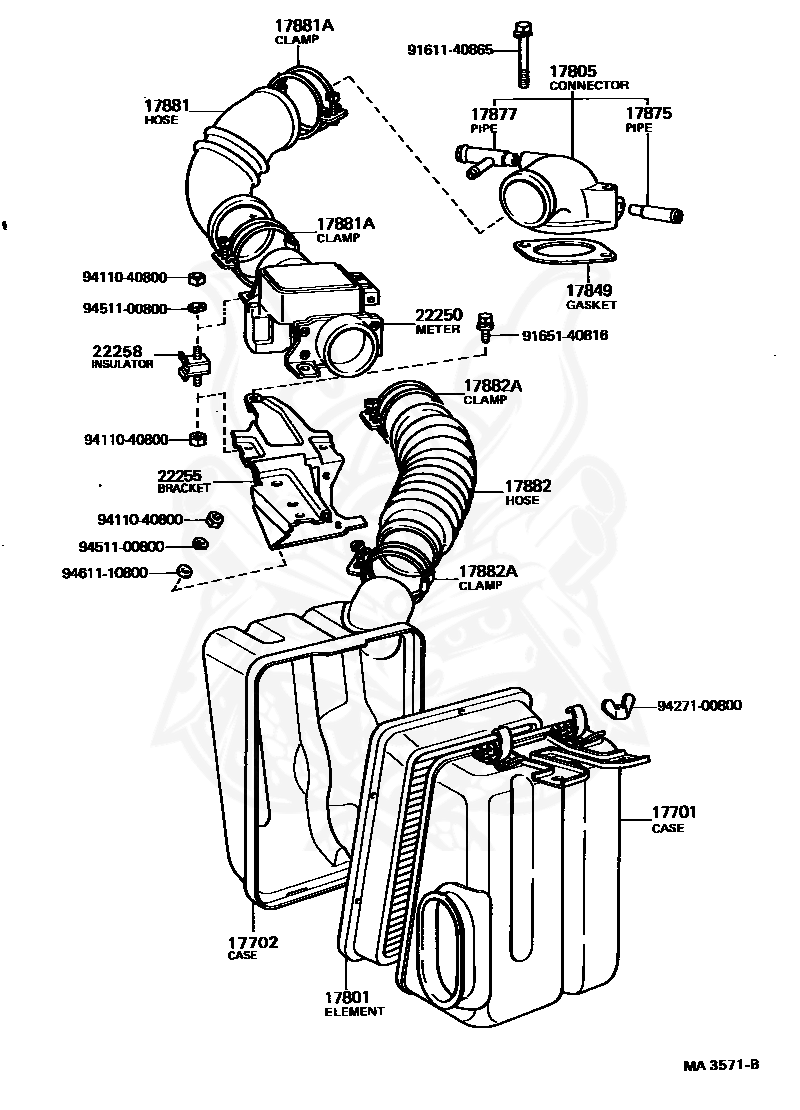 17881A
CLAMP

91611-40865

17805
CONNECTOR

17881
HOSE

17877
PIPE

17875
PIPE

17881A
CLAMP

17849
GASKET

94110-40800

94511-00800

22250
METER

91651-40816

22258
INSULATOR

17882A
CLAMP

94110-40800

22255
BRACKET

17882
HOSE

94110-40800

94511-00800

94611-10800

17882A
CLAMP

94271-00800

17701
CASE

17702
CASE

17801
ELEMENT

MA 3571-B