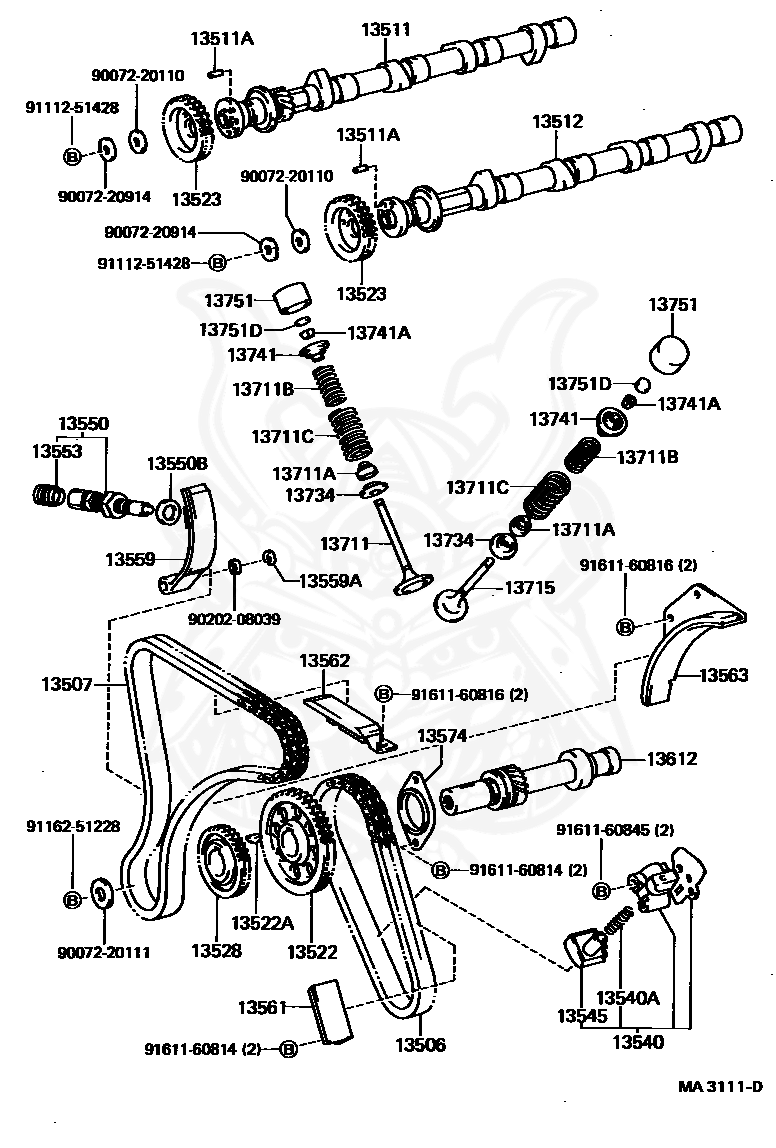 13511A
13511
90072-20110
91112-51428
B
90072-20914
13523
13511A
13512
90072-20110
90072-20914
91112-51428
B
13523
13751
13751D
13741A
13741
13711B
13711C
13711A
13734
13711
13751
13751D
13741A
13741
13711B
13711C
13711A
13734
13715
13550
13553
13550B
13559
13559A
90202-08039
91611-60816 (2)
B
13563
13507
13562
B
91611-60816 (2)
13574
13612
91162-51228
B
90072-20111
13528
13522A
13522
B
91611-60814 (2)
91611-60845 (2)
B
13561
91611-60814 (2)
B
13506
13545
13540A
13540
MA 3111-D