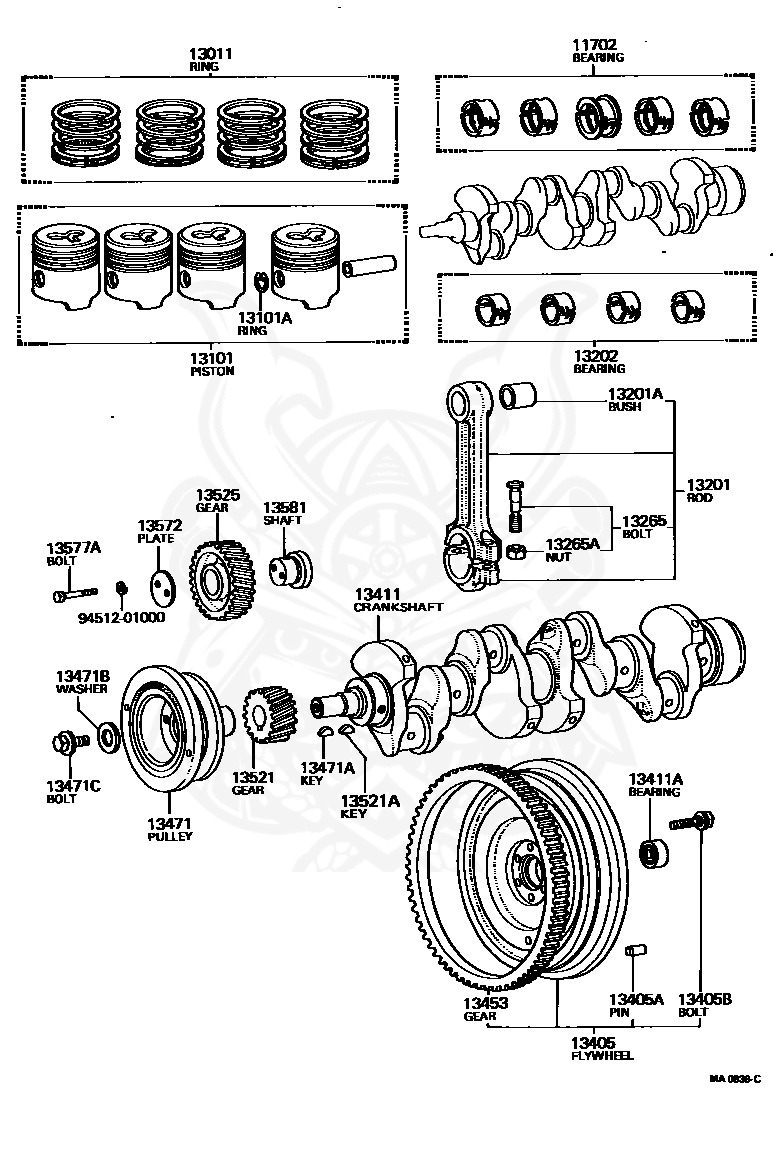 13011
RING

11702
BEARING

13101A
RING

13101
PISTON

13202
BEARING

13201A
BUSH

13201
ROD

13265
BOLT

13265A
NUT

13525
GEAR

13581
SHAFT

13572
PLATE

13577A
BOLT

94512-01000

13411
CRANKSHAFT

13471B
WASHER

13471C
BOLT

13471
PULLEY

13521
GEAR

13471A
KEY

13521A
KEY

13411A
BEARING

13453
GEAR

13405A
PIN

13405B
BOLT

13405
FLYWHEEL

MA 0838-C