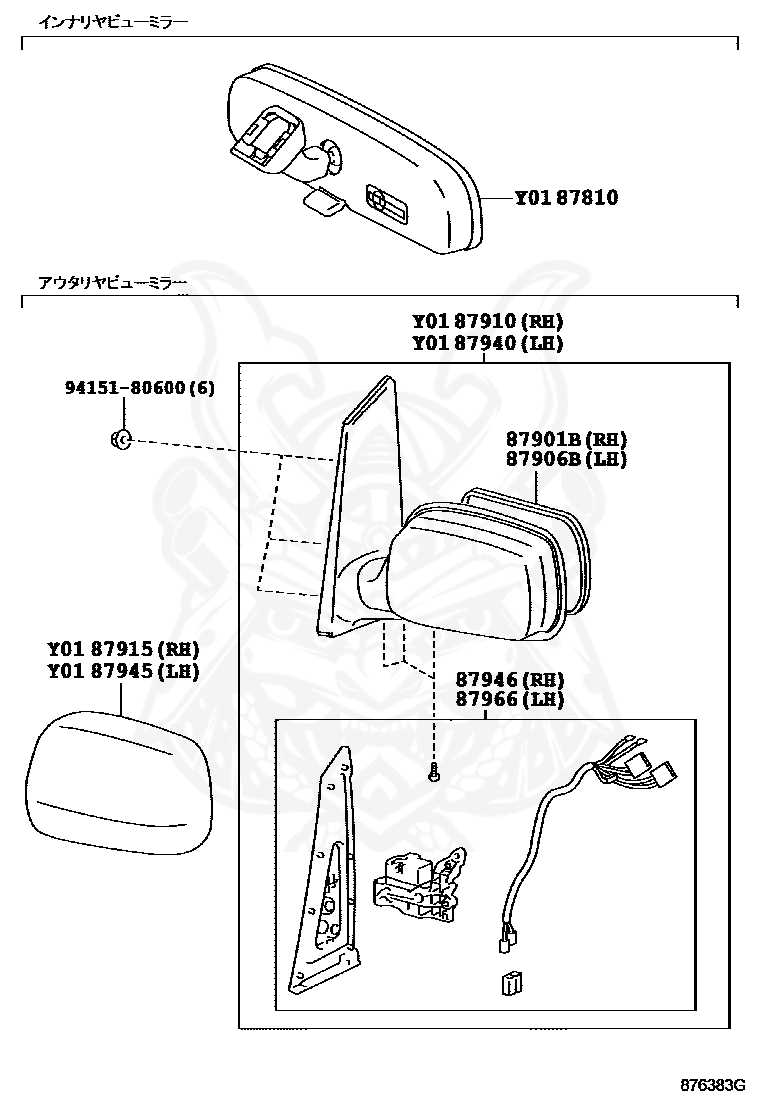 インナリヤビューミラー

Y01 87810

アウタリヤビューミラー

Y01 87910 (RH)
Y01 87940 (LH)

94151-80600 (6)

87901B (RH)
87906B (LH)

Y01 87915 (RH)
Y01 87945 (LH)

87946 (RH)
87966 (LH)

876383G