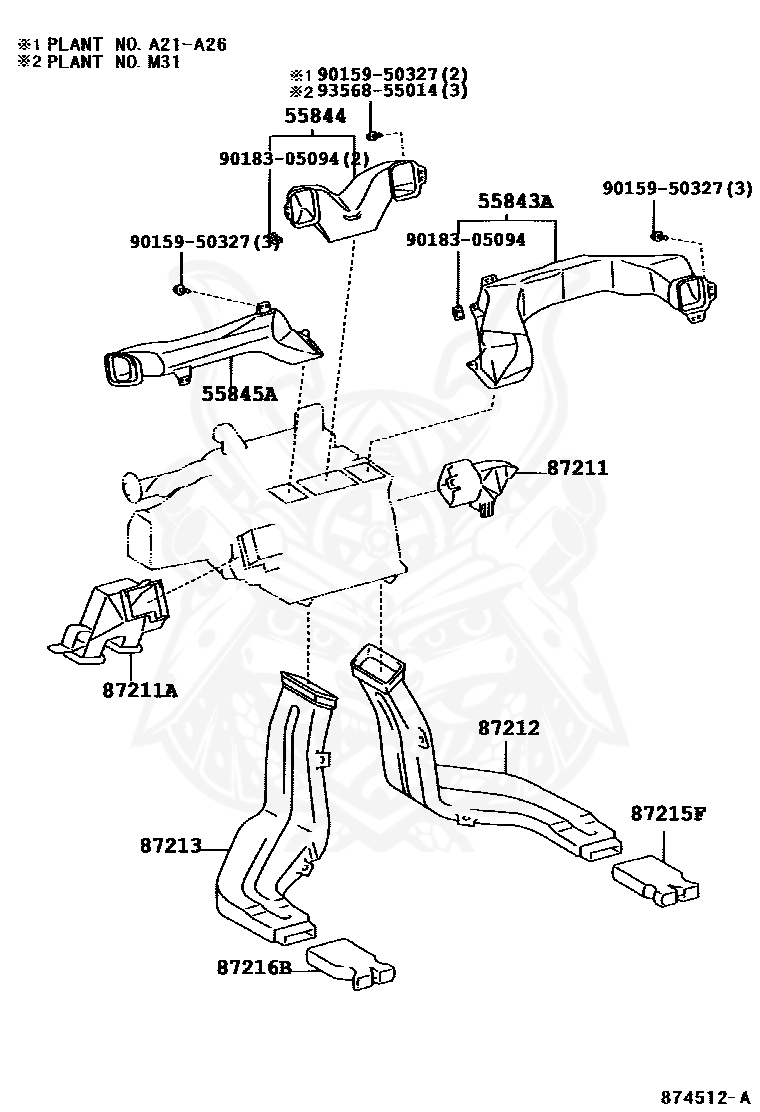 ※1 PLANT NO. A21-A26
※2 PLANT NO. M31

※1 90159-50327(2)
※2 93568-55014(3)

55844

90183-05094(2)

90159-50327(3)

55843A

90159-50327(3)

90183-05094

55845A

87211

87211A

87212

87215F

87213

87216B

874512-A