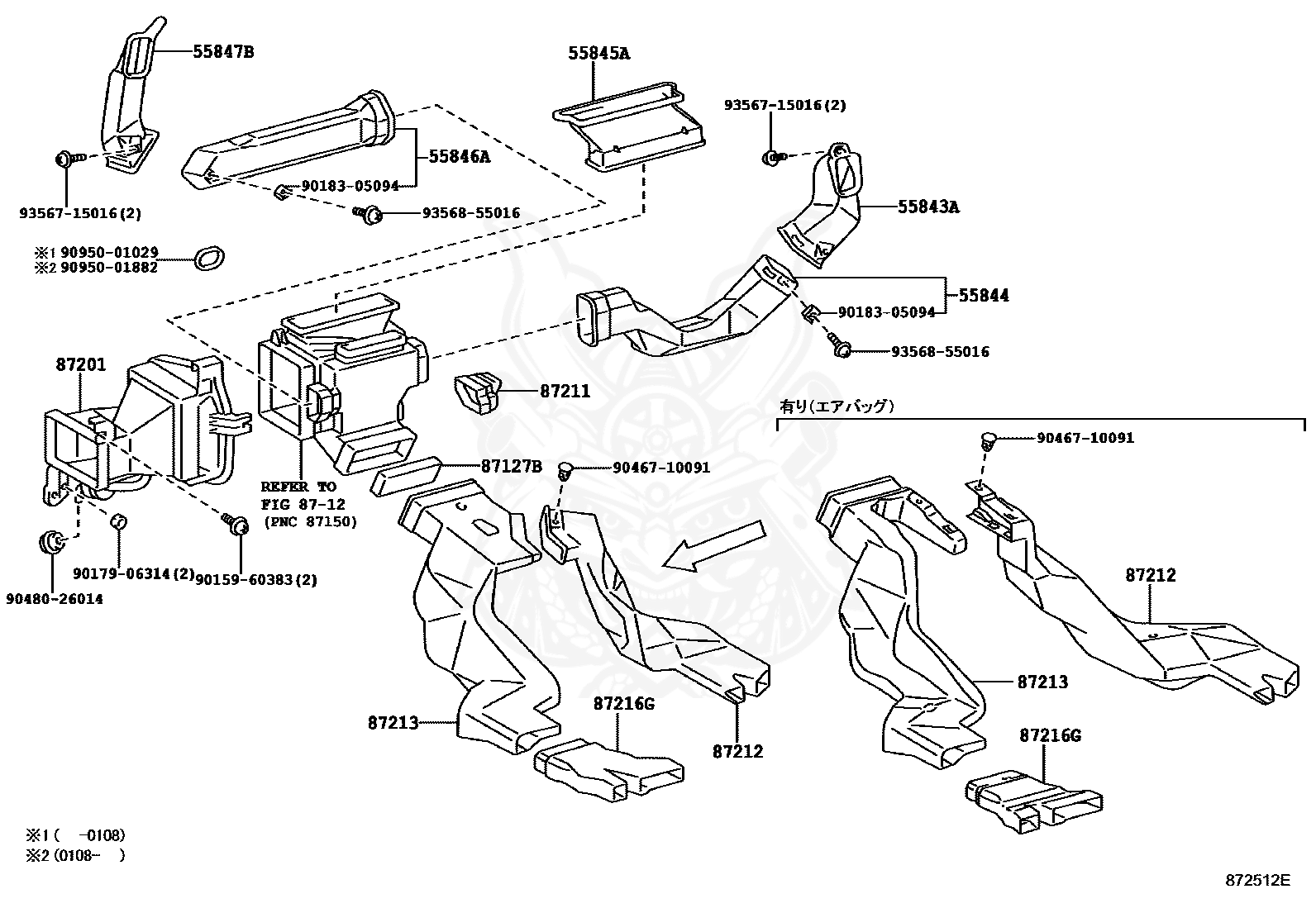 55847B

55845A

93567-15016(2)

55846A

90183-05094

93567-15016(2)

93568-55016

55843A

※1 90950-01029
※2 90950-01882

55844

90183-05094

93568-55016

87201

87211

有り(エアバッグ)

90467-10091

87127B

90467-10091

REFER TO
FIG 87-12
(PNC 87150)

90179-06314(2)

90159-60383(2)

90480-26014

87212

87213

87213

87216G

87212

87216G

※1 (  -0108)
※2 (0108-  )

872512E