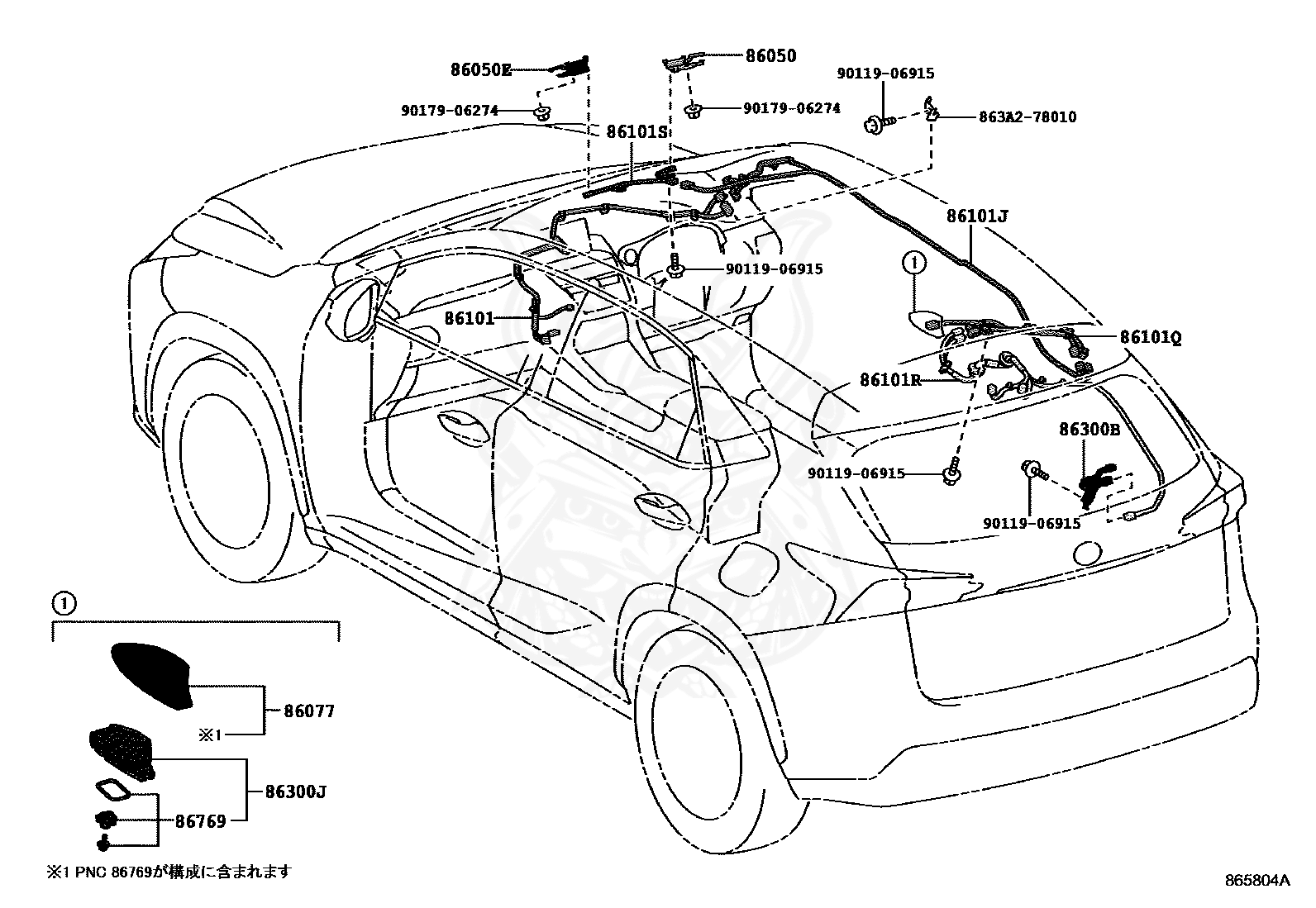 86050E
86050
90119-06915
90179-06274
90179-06274
863A2-78010
86101S
86101J
90119-06915
①
86101
86101Q
86101R
86300B
90119-06915
90119-06915
①
86077
※1
86300J
86769
※1 PNC 86769が構成に含まれます
865804A