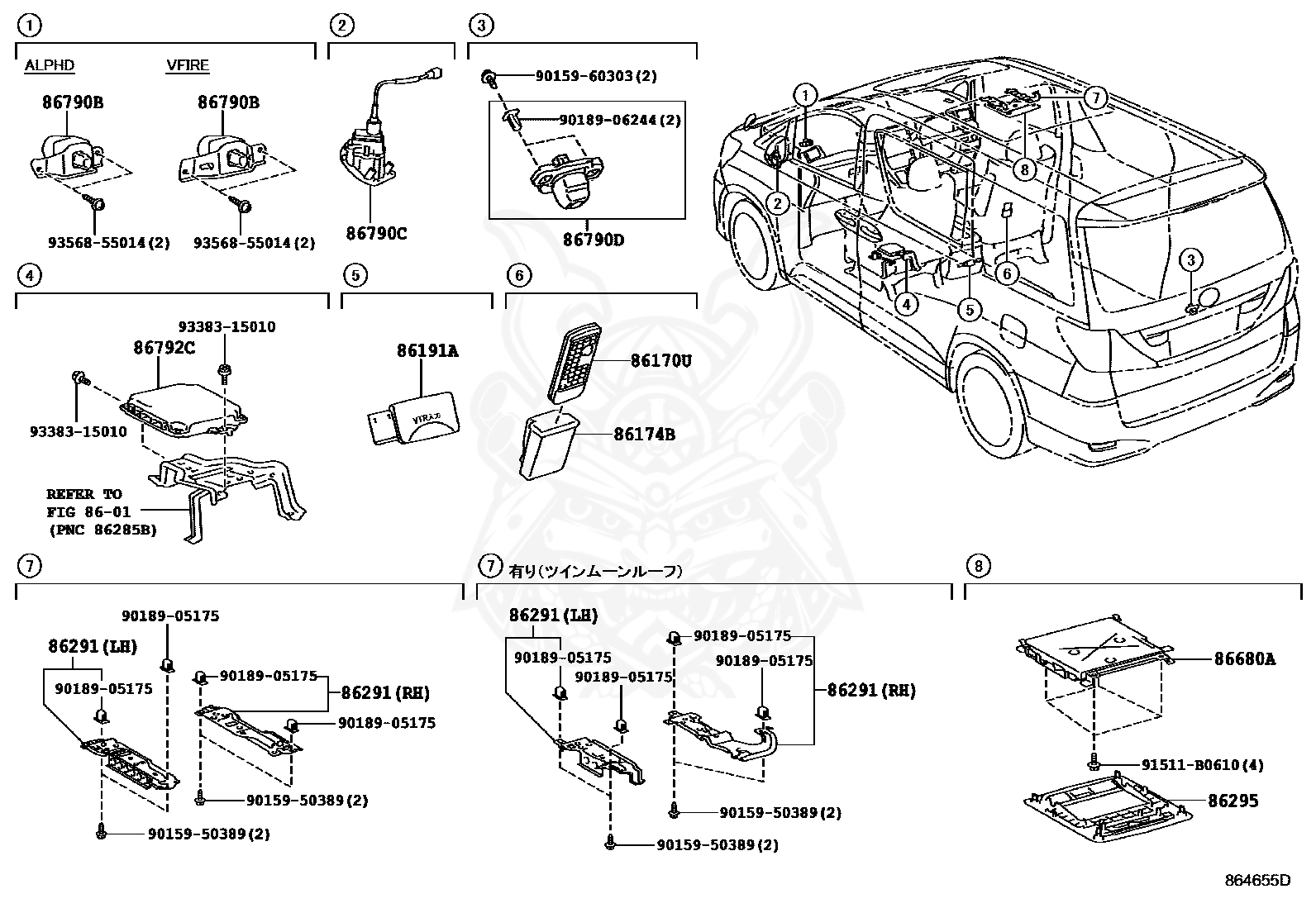 1
ALPHD
VFIRE
86790B
86790B
93568-55014(2)
93568-55014(2)

2
86790C

3
90159-60303(2)
90189-06244(2)
86790D

1
7
8
2
3
6
4
5

4
93383-15010
86792C
93383-15010
REFER TO FIG 86-01 (PNC 86285B)

5
86191A
VTR入力

6
86170U
86174B

7
90189-05175
86291(LH)
90189-05175
90189-05175
86291(RH)
90189-05175
90159-50389(2)
90159-50389(2)

7 有り(ツインムーンルーフ)
86291(LH)
90189-05175
90189-05175
90189-05175
90189-05175
86291(RH)
90159-50389(2)
90159-50389(2)

8
86680A
91511-B0610(4)
86295

864655D