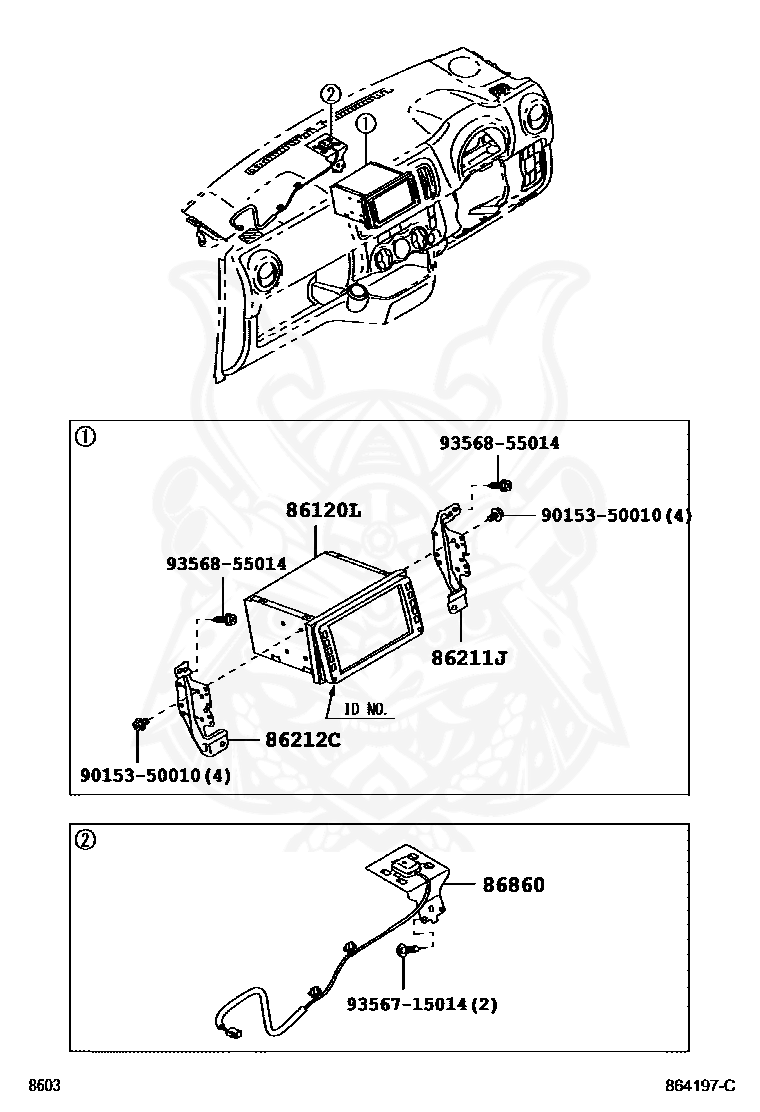 ②
①

①
93568-55014
86120L
90153-50010(4)
93568-55014
86211J
ID NO.
86212C
90153-50010(4)

②
86860
93567-15014(2)

8603
864197-C