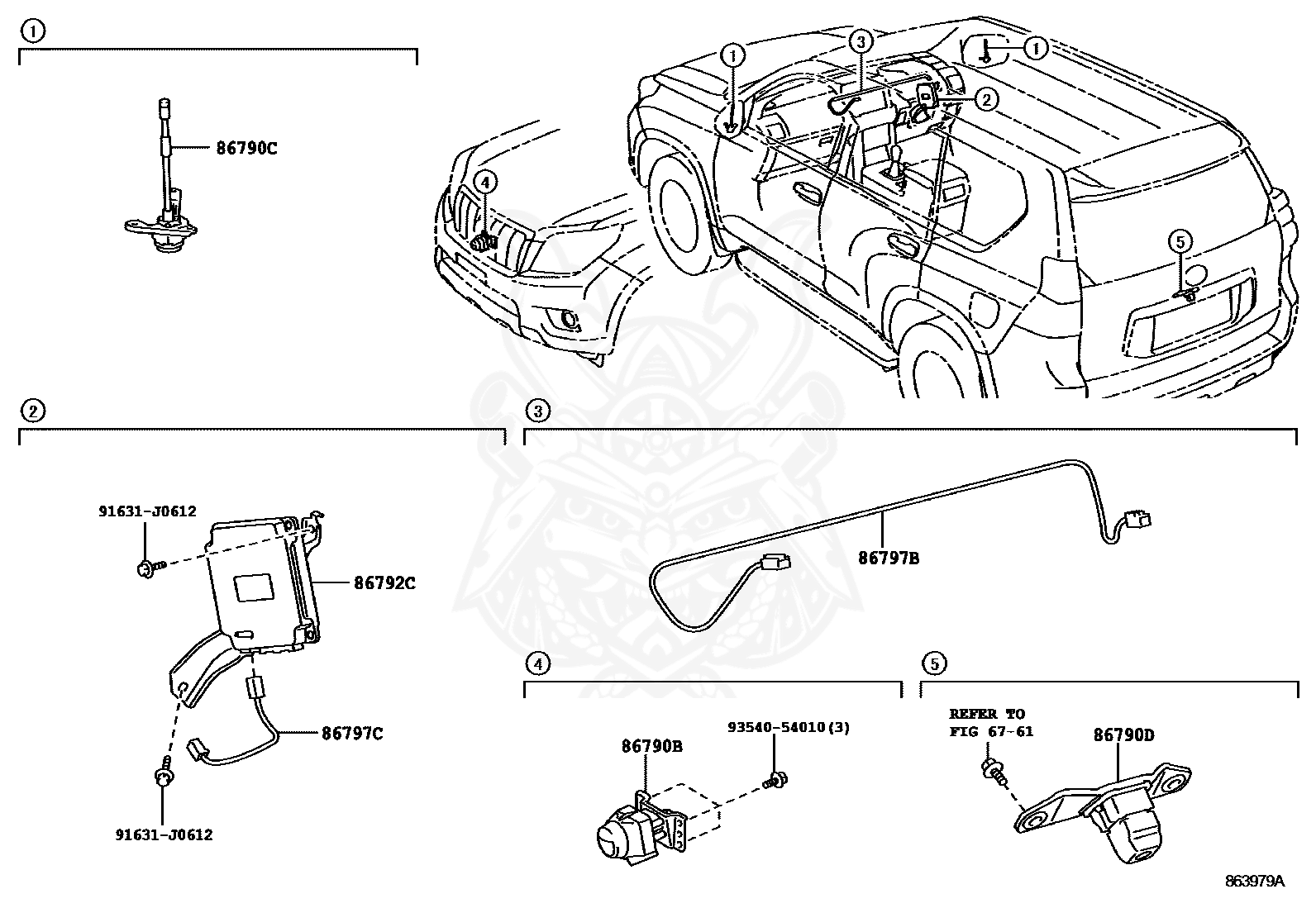 1

86790C

1
3
1
2
4
5

2

91631-J0612

86792C

86797C

91631-J0612

3

86797B

4

86790B

93540-54010(3)

5

REFER TO
FIG 67-61

86790D

863979A