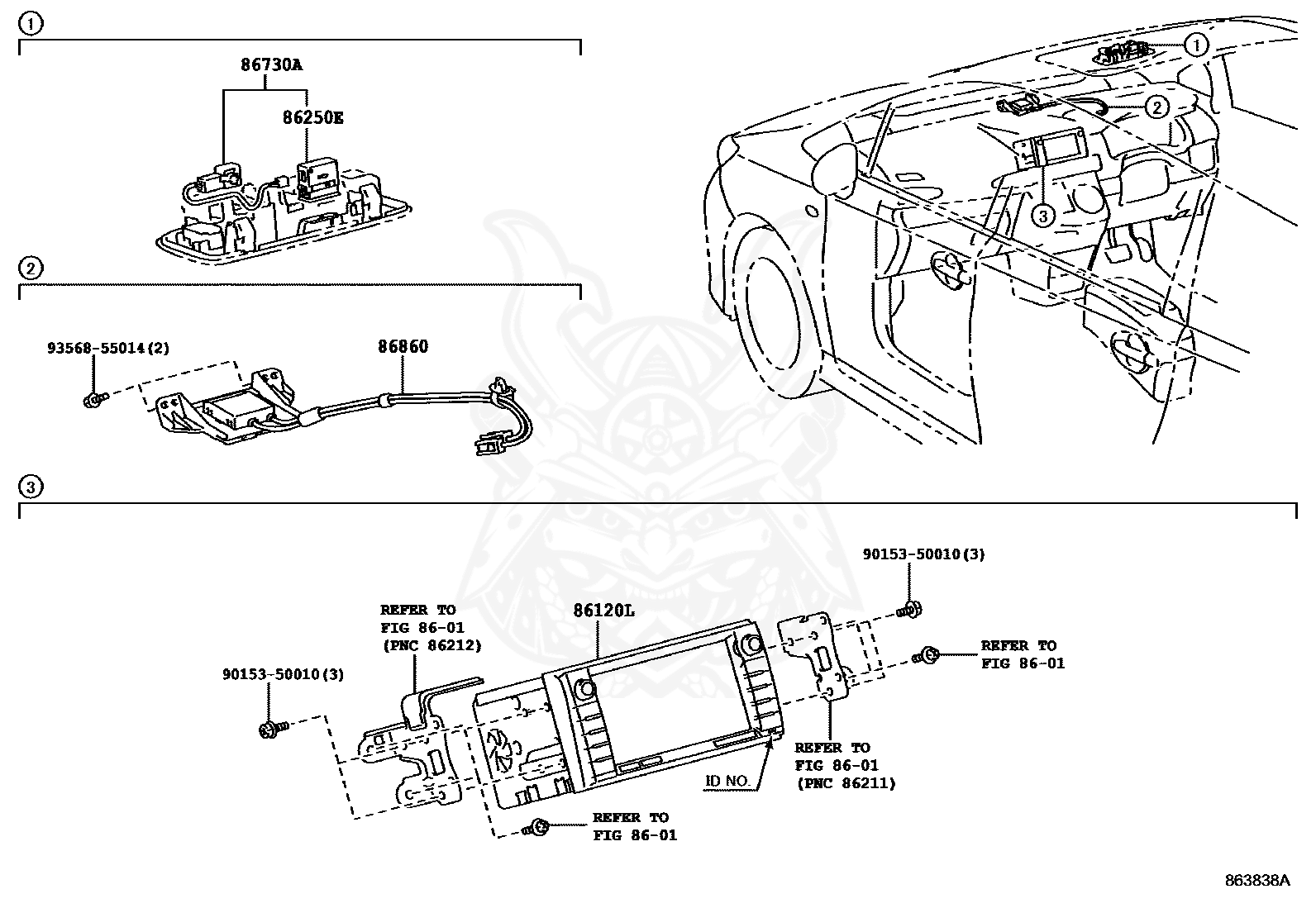 1

86730A

86250E

2

93568-55014(2)

86860

1

2

3

3

90153-50010(3)

REFER TO
FIG 86-01
(PNC 86212)

86120L

REFER TO
FIG 86-01

90153-50010(3)

REFER TO
FIG 86-01
(PNC 86211)

ID NO.

REFER TO
FIG 86-01

863838A