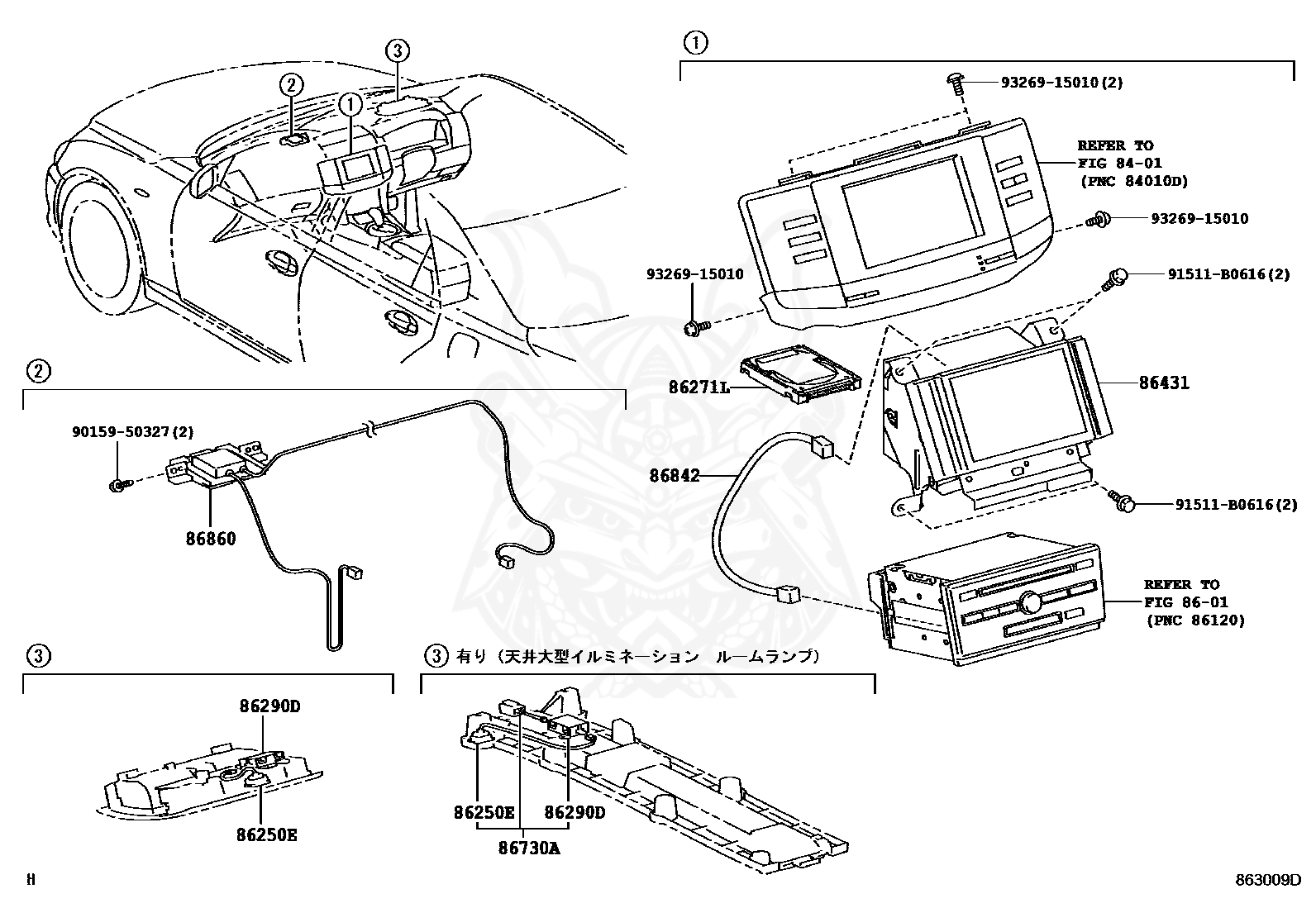 3
2
1

1
93269-15010(2)
REFER TO
FIG 84-01
(PNC 84010D)
93269-15010
93269-15010
91511-B0616(2)
86271L
86431
86842
91511-B0616(2)
REFER TO
FIG 86-01
(PNC 86120)

2
90159-50327(2)
86860

3
86290D
86250E

3 有り（天井大型イルミネーション ルームランプ）
86250E
86290D
86730A

H
863009D