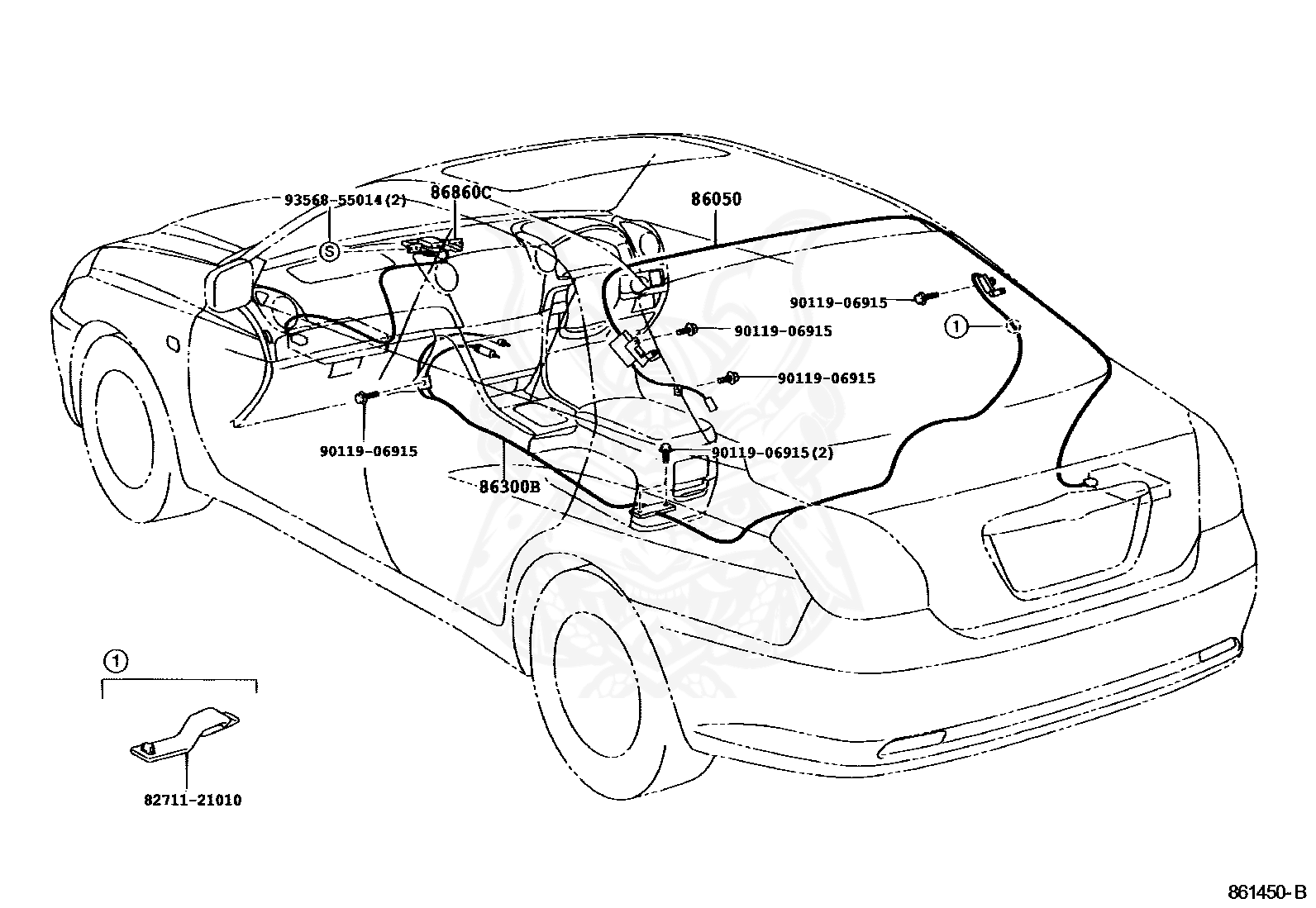 93568-55014(2)
86860C
86050
S
90119-06915
1
90119-06915
90119-06915
90119-06915
90119-06915(2)
86300B
1
82711-21010
861450-B