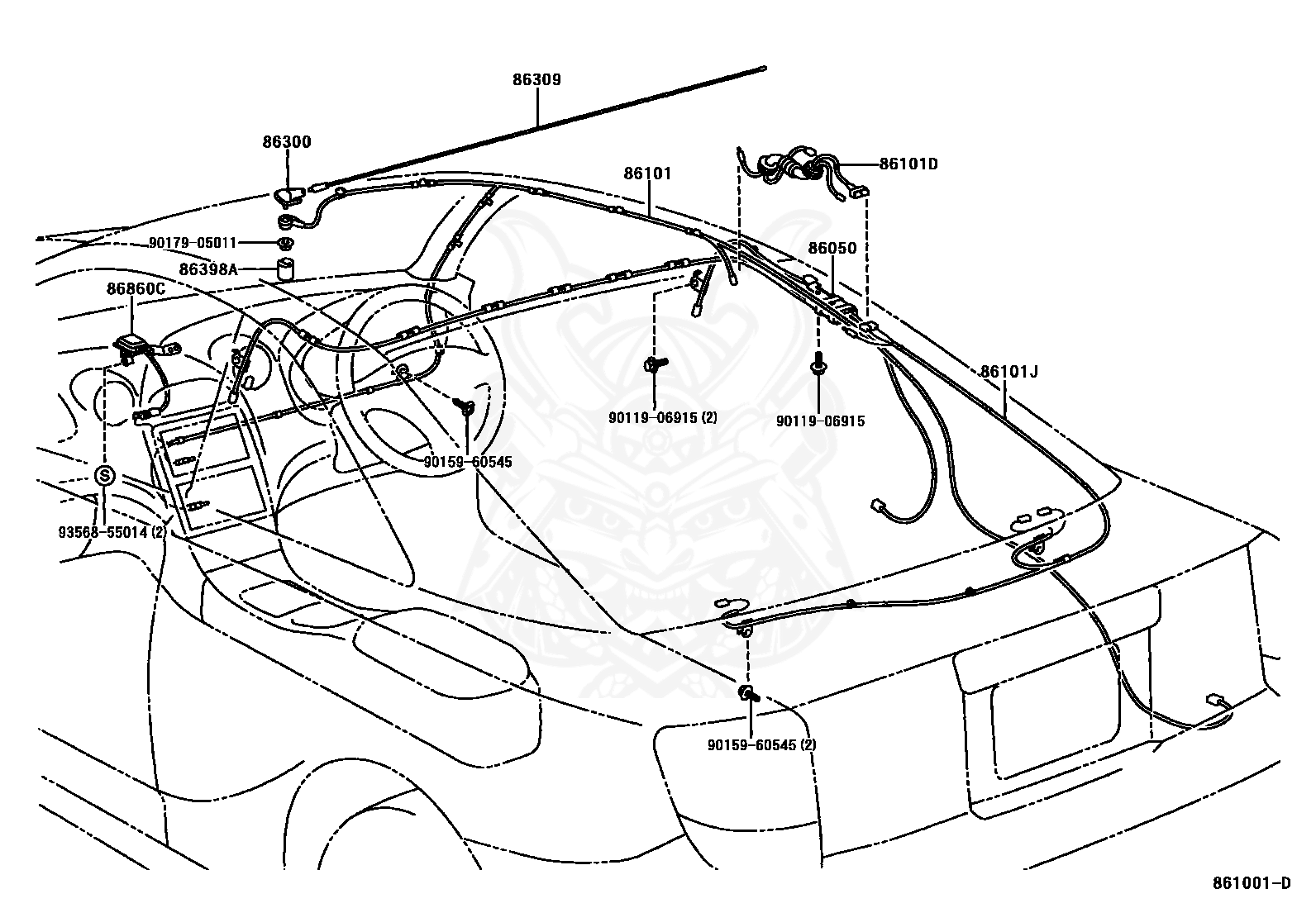 86309

86300

86101

86101D

90179-05011

86398A

86050

86860C

86101J

90119-06915 (2)

90119-06915

90159-60545

S

93568-55014 (2)

90159-60545 (2)

861001-D