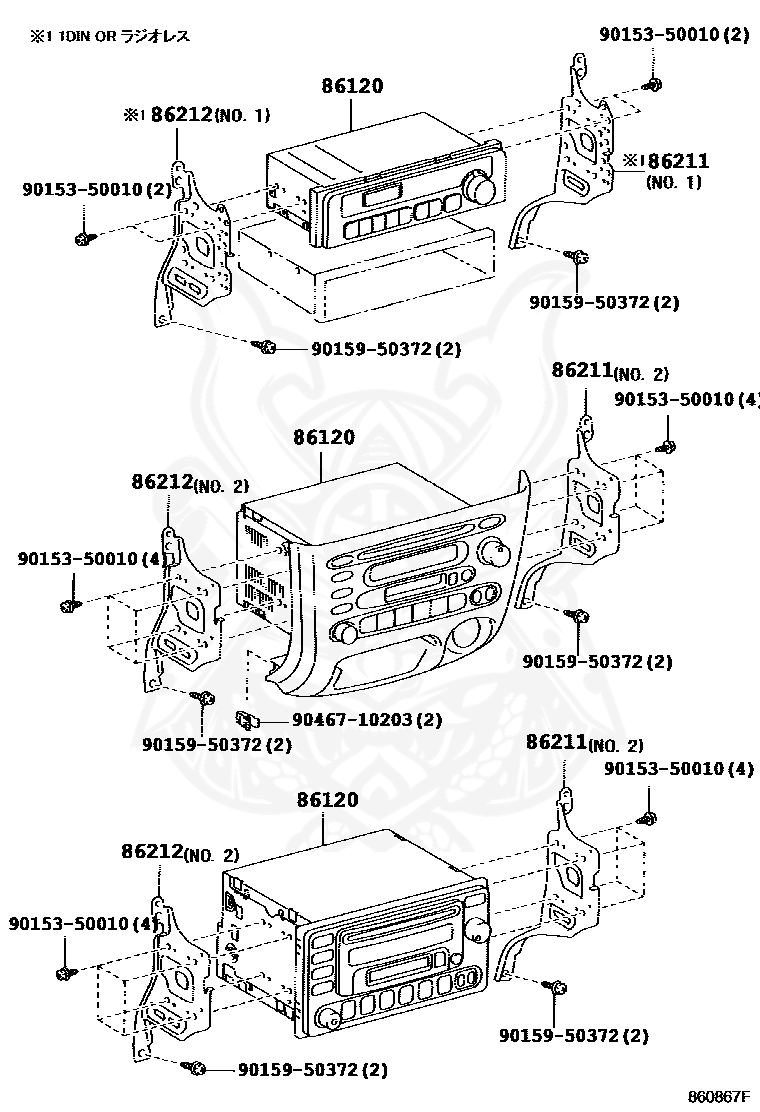 ※1 1DIN OR ラジオレス

90153-50010 (2)

86120

※1 86212(NO. 1)

※1 86211 (NO. 1)

90153-50010 (2)

90159-50372 (2)

90159-50372 (2)

86211(NO. 2)

90153-50010 (4)

86120

86212(NO. 2)

90153-50010 (4)

90159-50372 (2)

90467-10203 (2)

90159-50372 (2)

86211(NO. 2)

90153-50010 (4)

86120

86212(NO. 2)

90153-50010 (4)

90159-50372 (2)

90159-50372 (2)

860867F