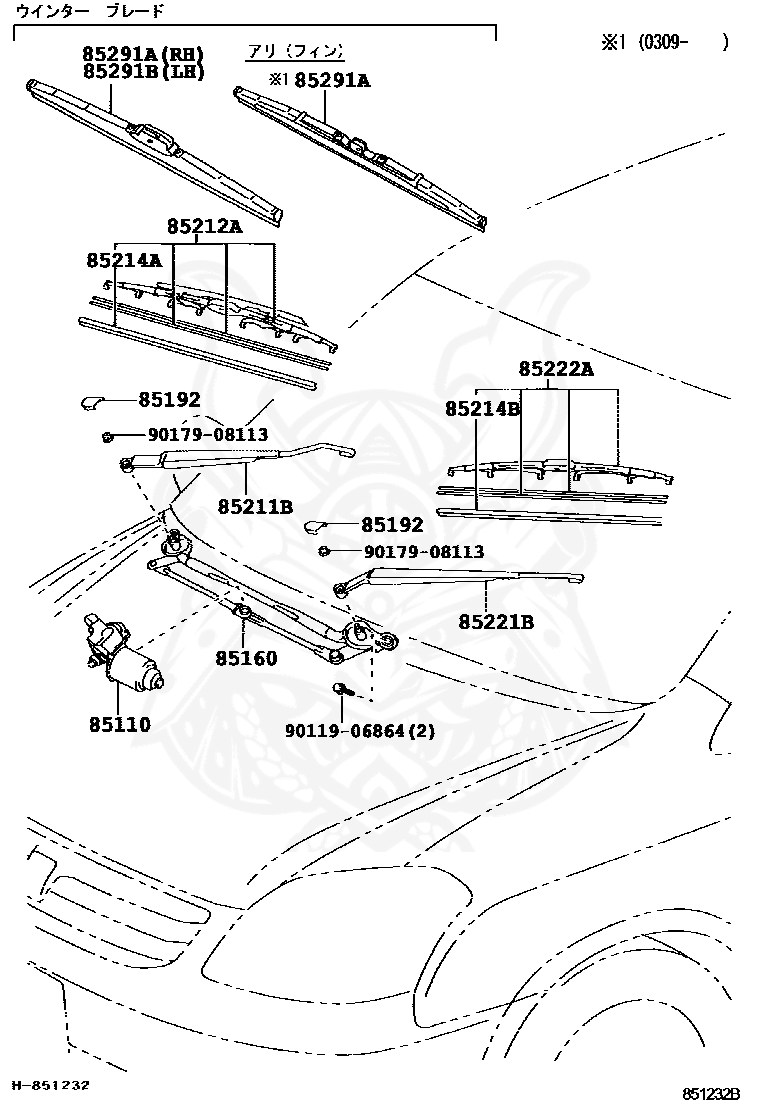 ウインター ブレード

※1 (0309- )

85291A(RH)
85291B(LH)

アリ（フィン）
※1 85291A

85212A
85214A

85222A
85214B

85192
90179-08113

85211B

85192
90179-08113

85221B

85160

85110

90119-06864(2)

H-851232

851232B