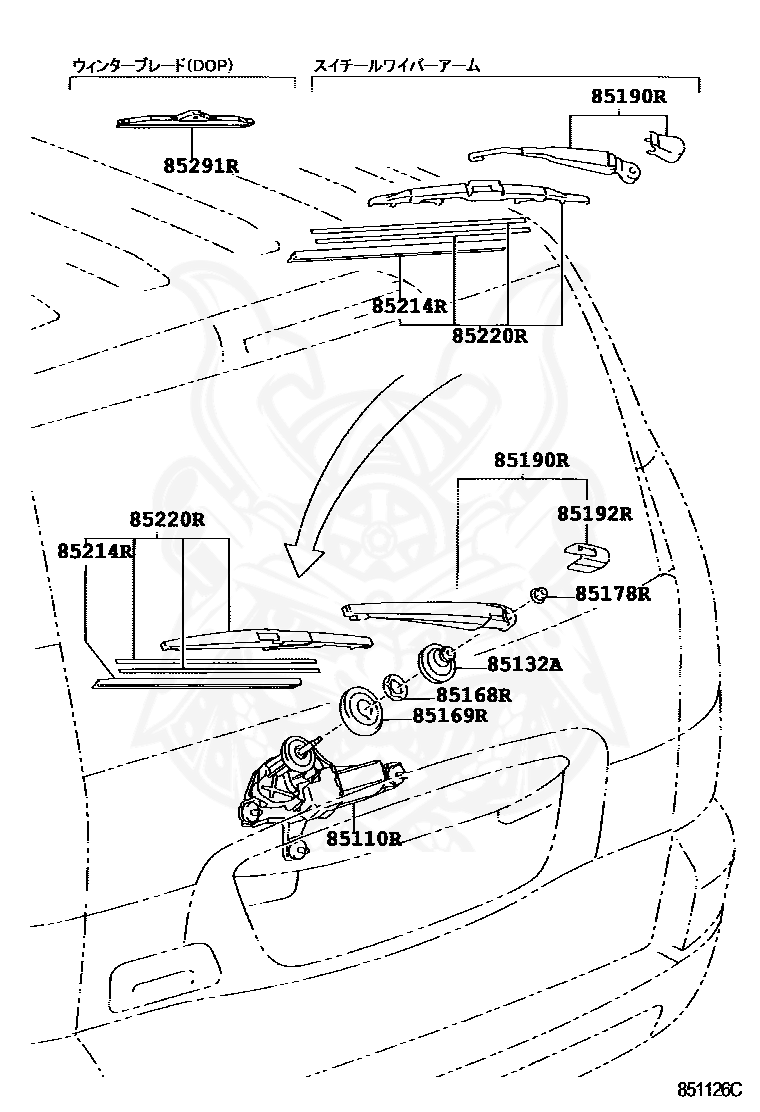 ウィンターブレード(DOP)

スイチールワイパーアーム

85190R

85291R

85214R

85220R

85190R

85192R

85220R

85214R

85178R

85132A

85168R

85169R

85110R

851126C