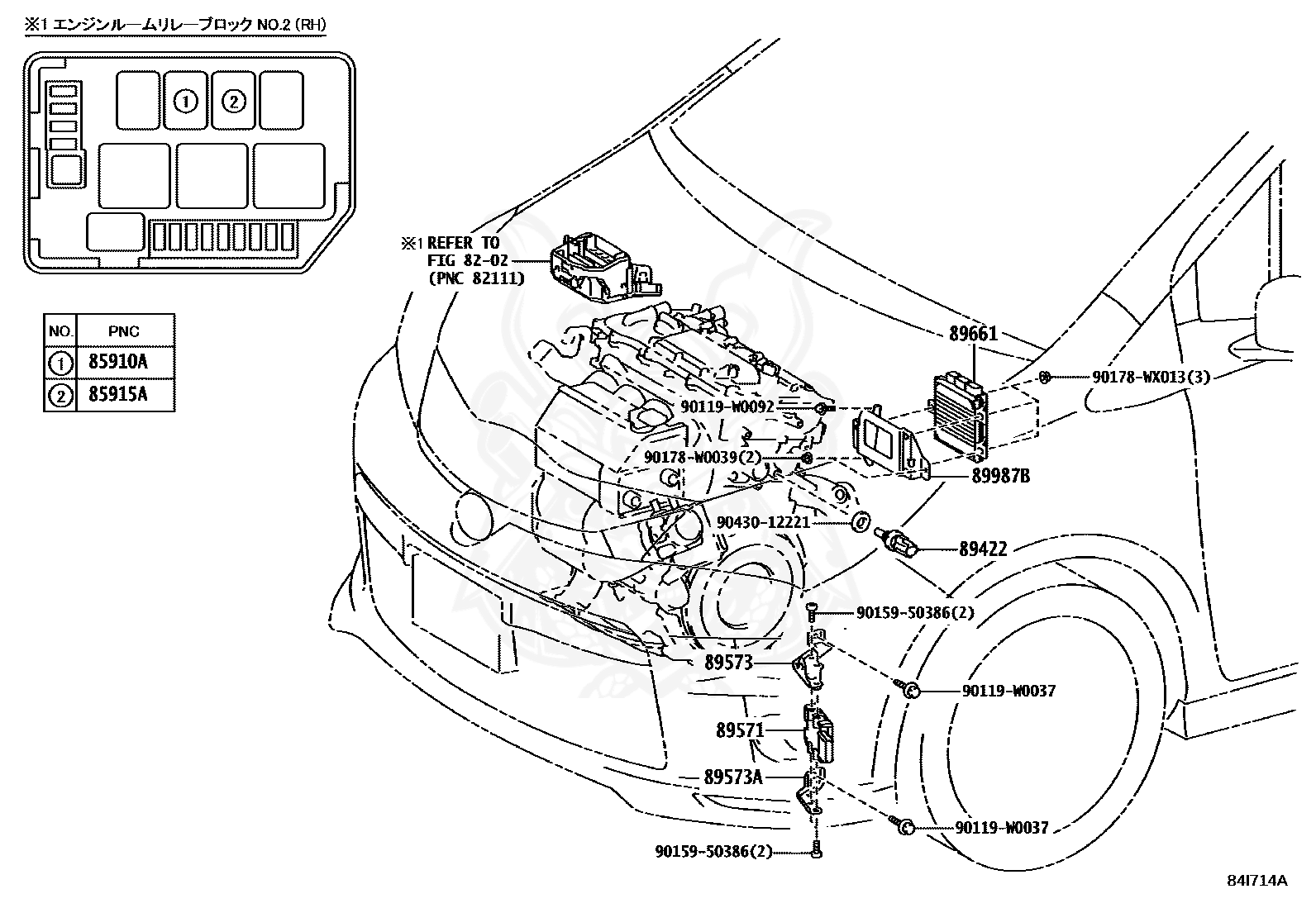 ※1 エンジンルームリレーブロック NO.2 (RH)

①
②

| NO. | PNC |
|---|---|
| ① | 85910A |
| ② | 85915A |

※1 REFER TO FIG 82-02 (PNC 82111)

89661
90178-WX013(3)
90119-W0092
90178-W0039(2)
89987B
90430-12221
89422
90159-50386(2)
89573
90119-W0037
89571
89573A
90119-W0037
90159-50386(2)

84I714A