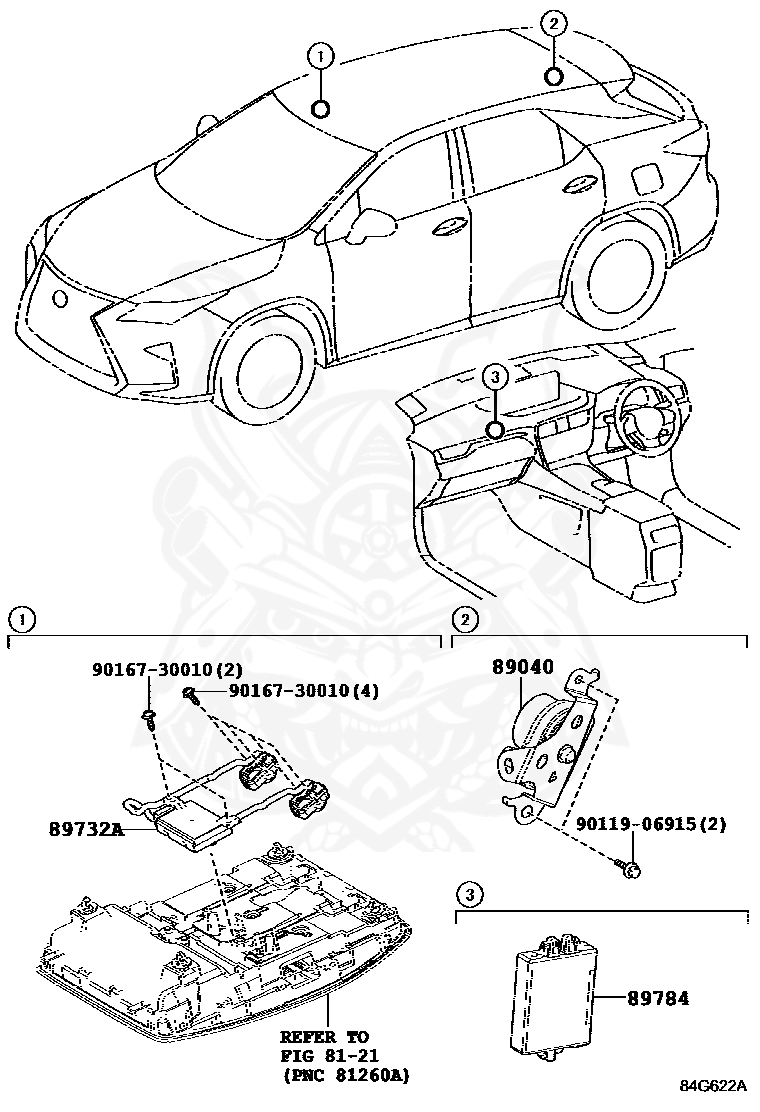 1
2
3

1
90167-30010(2)
90167-30010(4)
89732A
REFER TO
FIG 81-21
(PNC 81260A)

2
89040
90119-06915(2)

3
89784

84G622A