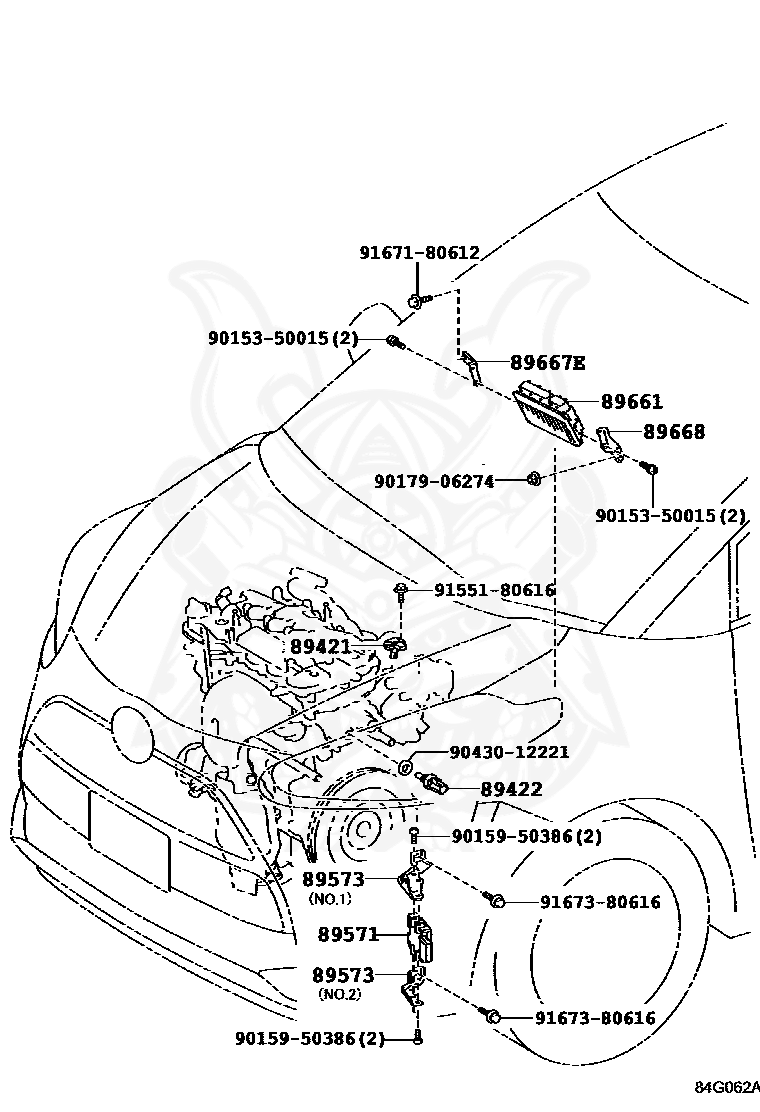 91671-80612
90153-50015(2)
89667E
89661
89668
90179-06274
90153-50015(2)
91551-80616
89421
90430-12221
89422
90159-50386(2)
89573
(NO.1)
91673-80616
89571
89573
(NO.2)
91673-80616
90159-50386(2)
84G062A