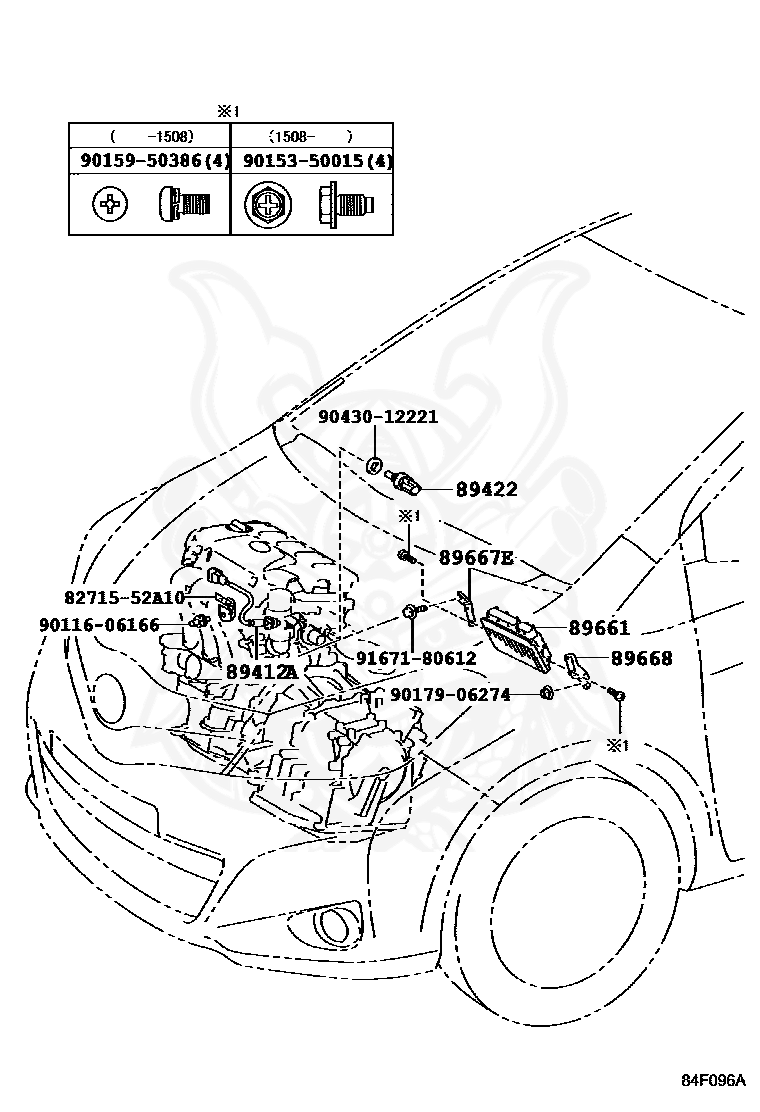 ※1

| ( -1508) | (1508- ) |
|---|---|
| 90159-50386(4) | 90153-50015(4) |

90430-12221
89422
※1
89667E
82715-52A10
90116-06166
89661
89668
89412A
91671-80612
90179-06274
※1
84F096A