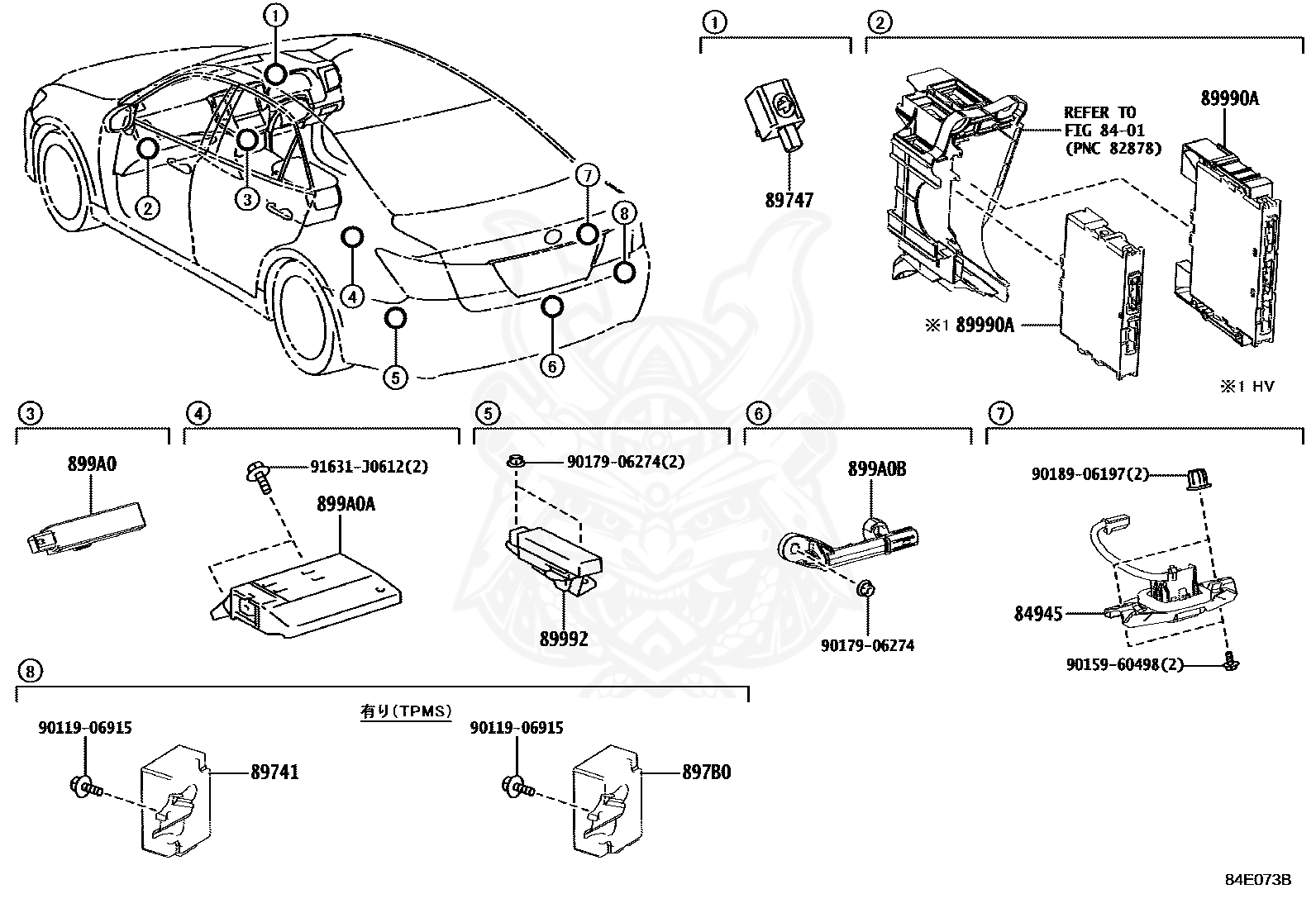 ①
②
③
④
⑤
⑥
⑦
⑧

①
89747

②
REFER TO FIG 84-01 (PNC 82878)
89990A
※1 89990A
※1 HV

③
899A0

④
91631-J0612(2)
899A0A

⑤
90179-06274(2)
89992

⑥
899A0B
90179-06274

⑦
90189-06197(2)
84945
90159-60498(2)

⑧
有り(TPMS)
90119-06915
89741
90119-06915
897B0

84E073B