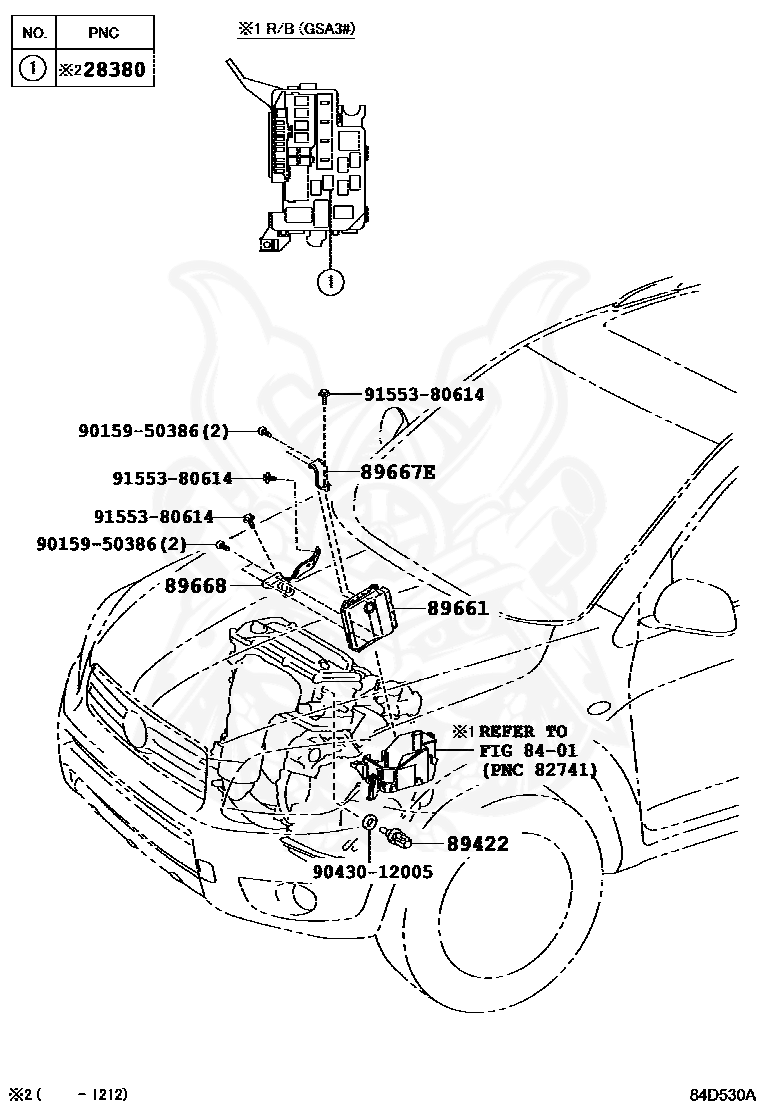 | NO. | PNC |
|---|---|
| 1 | ※2 28380 |

※1 R/B (GSA3#)

1

91553-80614

90159-50386(2)

89667E

91553-80614

91553-80614

90159-50386(2)

89668

89661

※1 REFER TO FIG 84-01 (PNC 82741)

89422

90430-12005

※2 (     - 1212)

84D530A