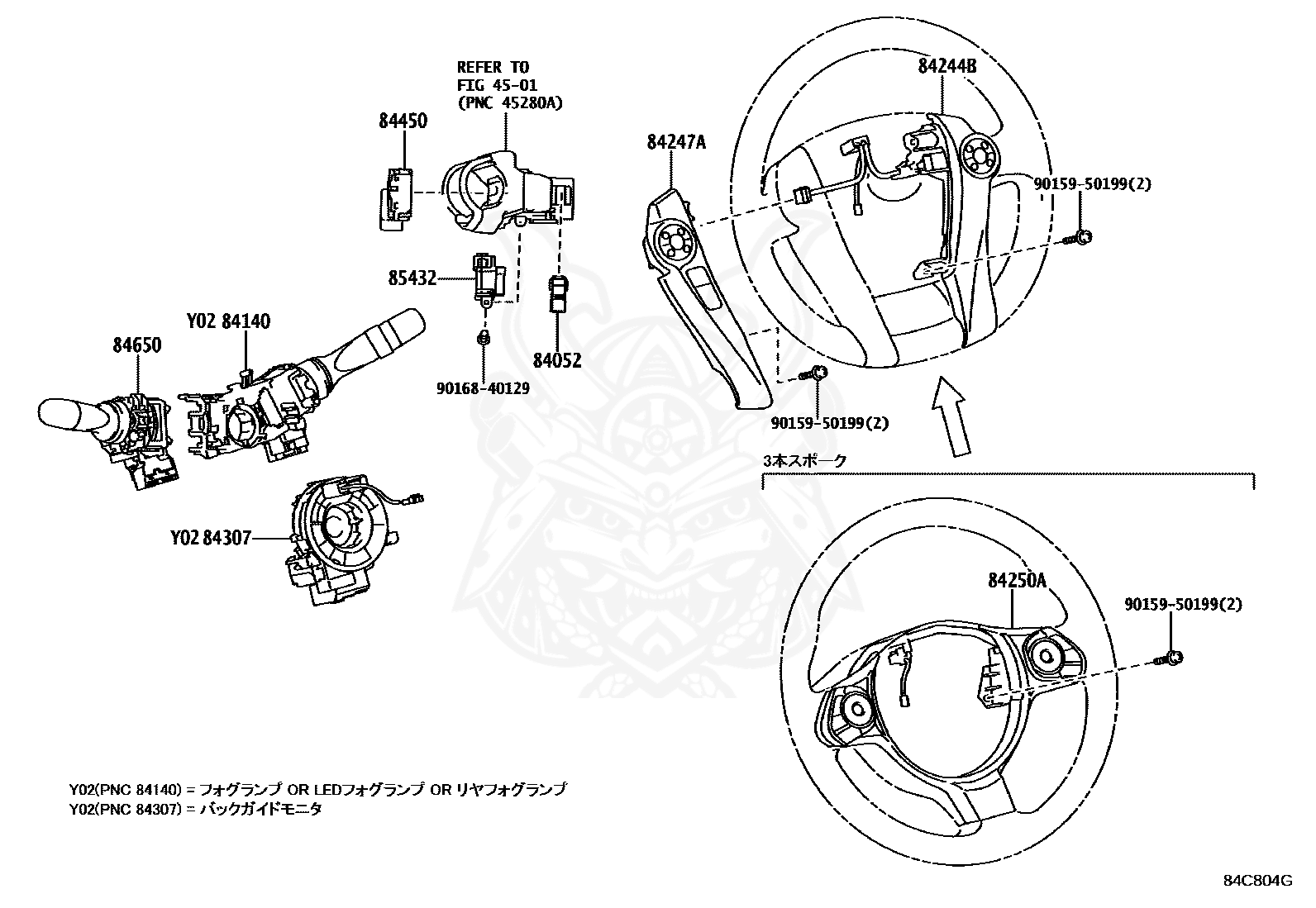 REFER TO
FIG 45-01
(PNC 45280A)

84450

84244B

84247A

90159-50199(2)

85432

Y02 84140

84650

84052

90168-40129

90159-50199(2)

3本スポーク

Y02 84307

84250A

90159-50199(2)

Y02(PNC 84140) = フォグランプ OR LEDフォグランプ OR リヤフォグランプ
Y02(PNC 84307) = バックガイドモニタ

84C804G