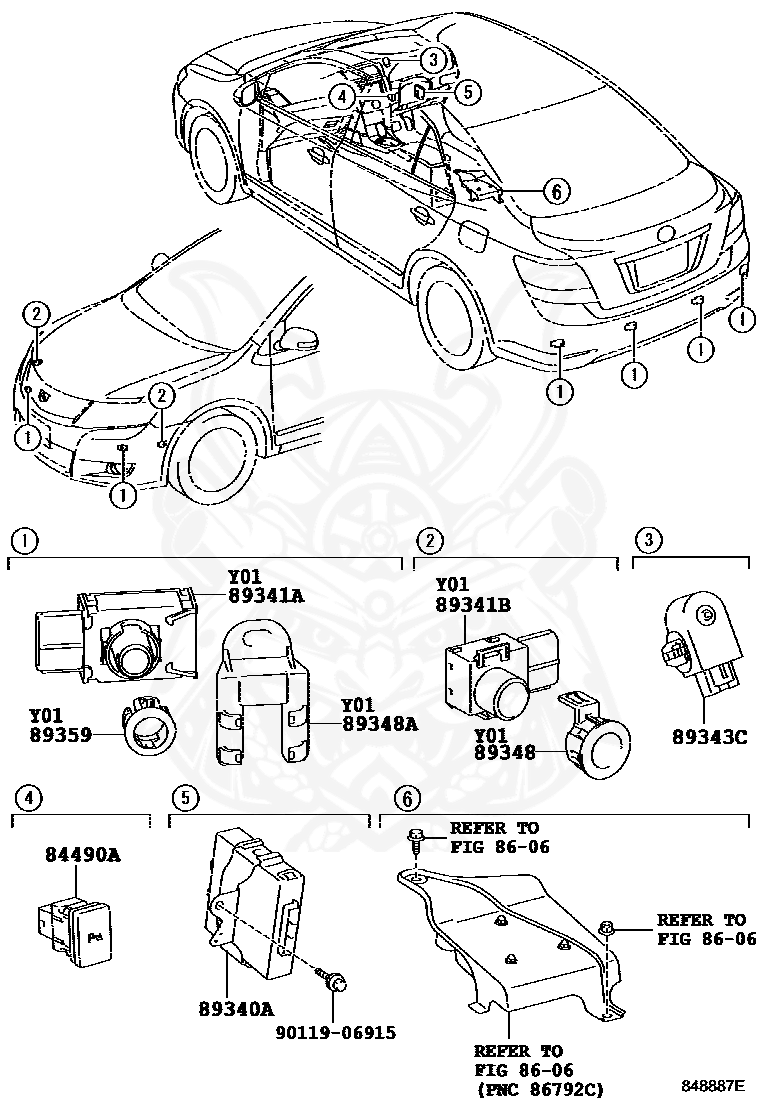 3
4
5
6
2
2
1
1
1
1
1
1

1
Y01
89341A
Y01
89359
Y01
89348A

2
Y01
89341B
Y01
89348

3
89343C

4
84490A

5
89340A
90119-06915

6
REFER TO
FIG 86-06
REFER TO
FIG 86-06
REFER TO
FIG 86-06
(PNC 86792C)

848887E