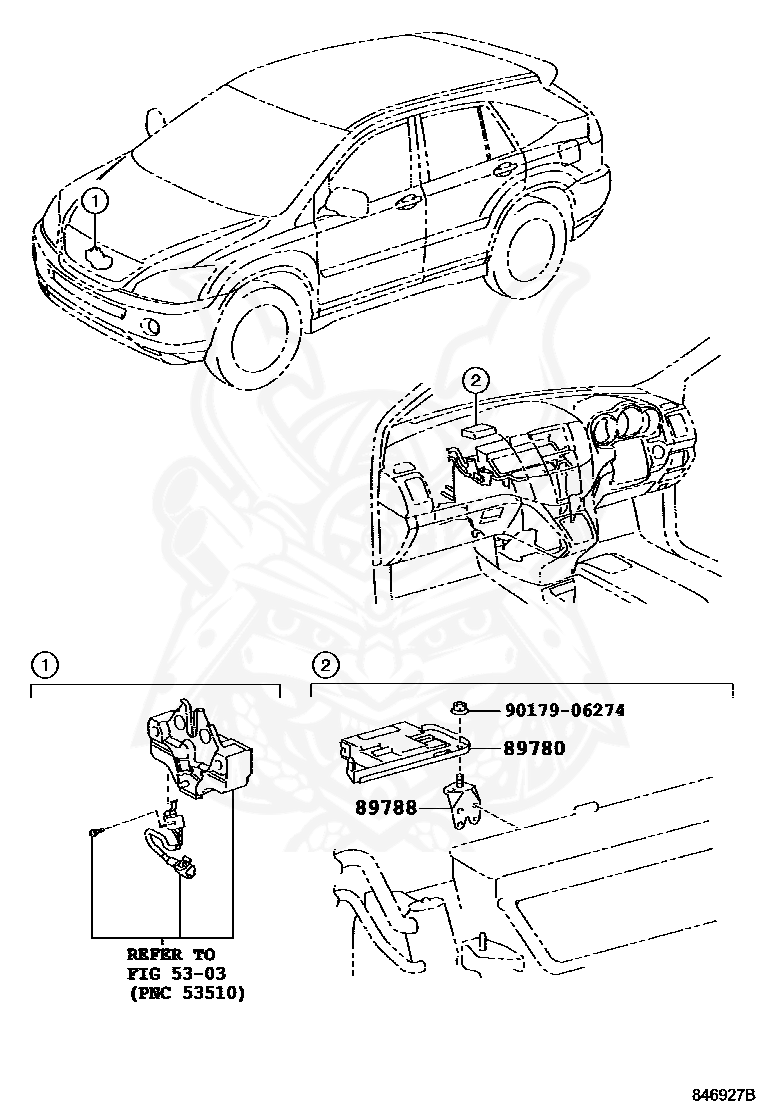 1

2

1

2

90179-06274

89780

89788

REFER TO
FIG 53-03
(PNC 53510)

846927B