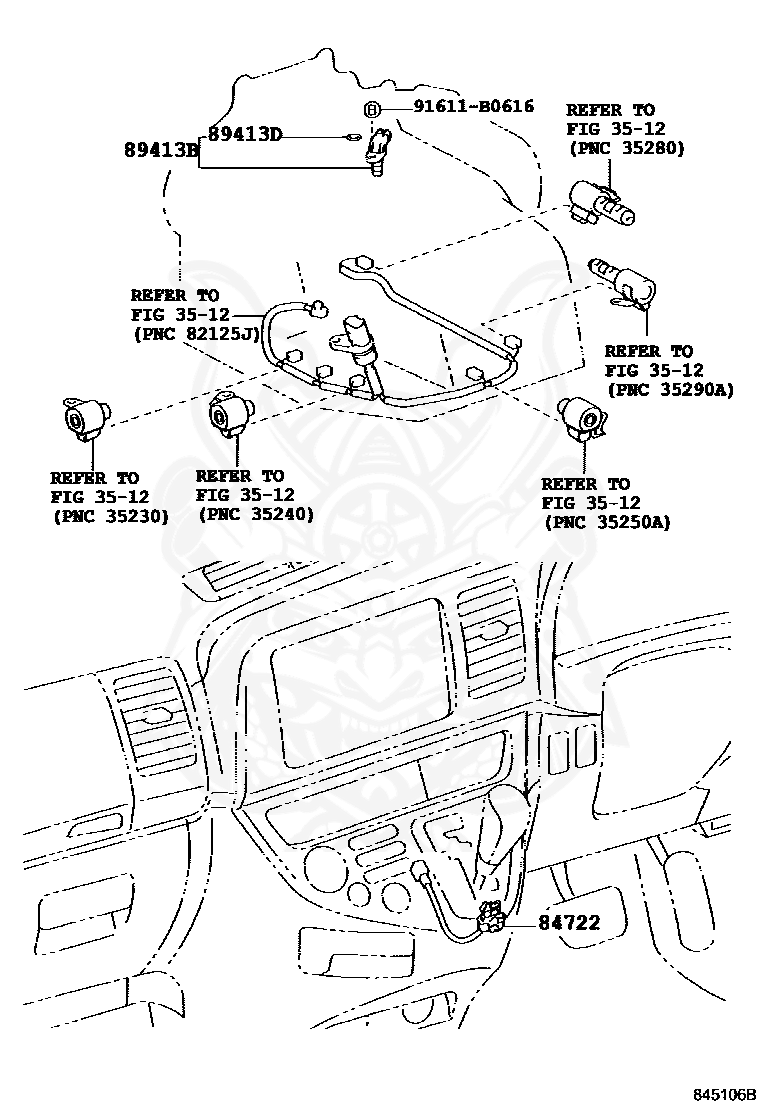 91611-B0616

89413D

89413B

REFER TO FIG 35-12 (PNC 35280)

REFER TO FIG 35-12 (PNC 82125J)

REFER TO FIG 35-12 (PNC 35290A)

REFER TO FIG 35-12 (PNC 35230)

REFER TO FIG 35-12 (PNC 35240)

REFER TO FIG 35-12 (PNC 35250A)

84722

845106B