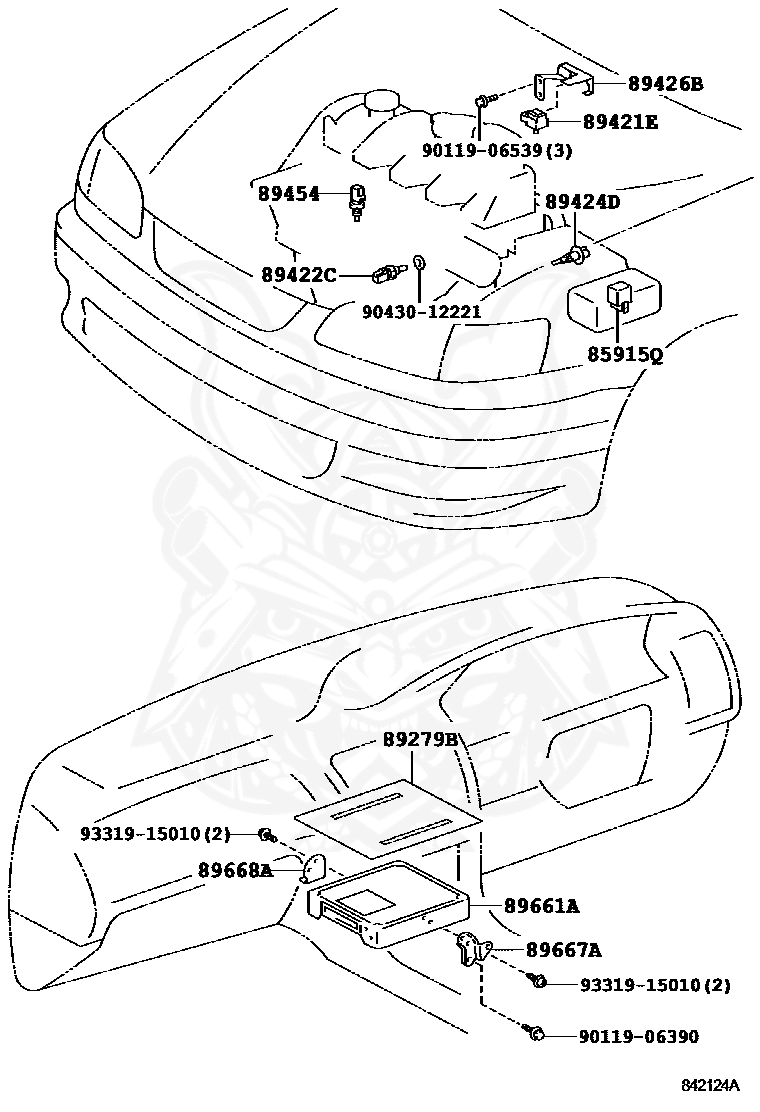 89426B
89421E
90119-06539(3)
89454
89424D
89422C
90430-12221
85915Q
89279B
93319-15010(2)
89668A
89661A
89667A
93319-15010(2)
90119-06390
842124A