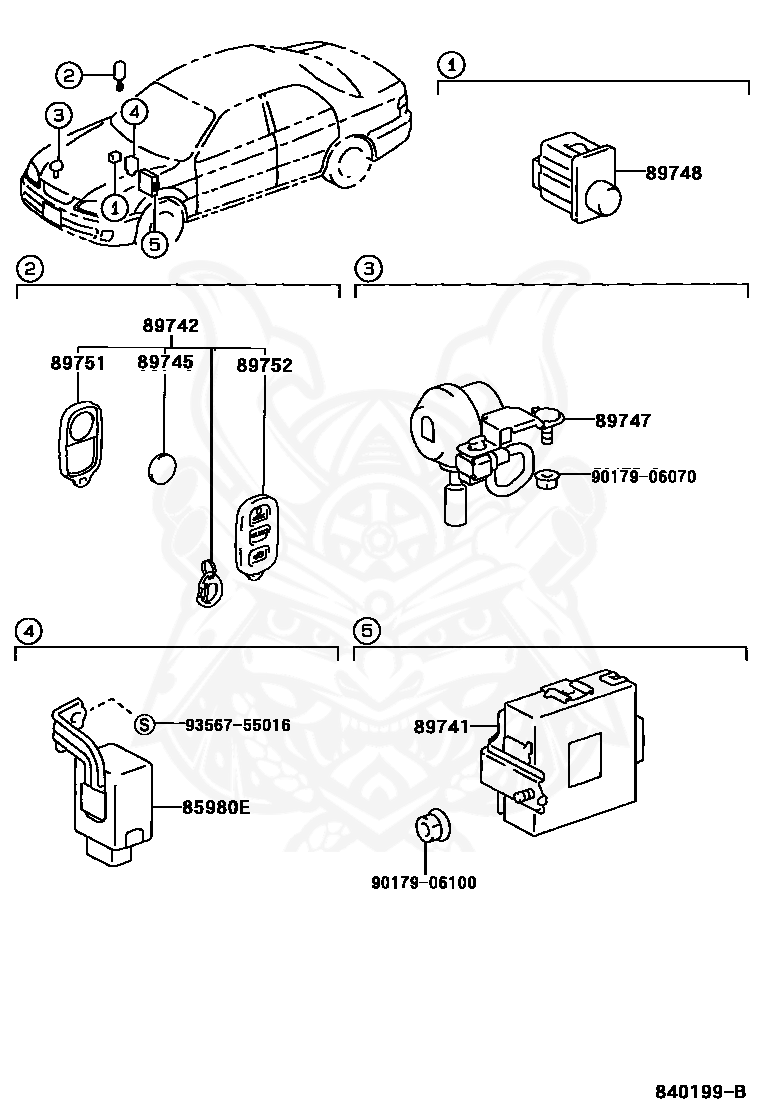 2
3
4
1
5

1
89748

2
89742
89751
89745
89752

3
89747
90179-06070

4
S 93567-55016
85980E

5
89741
90179-06100

840199-B