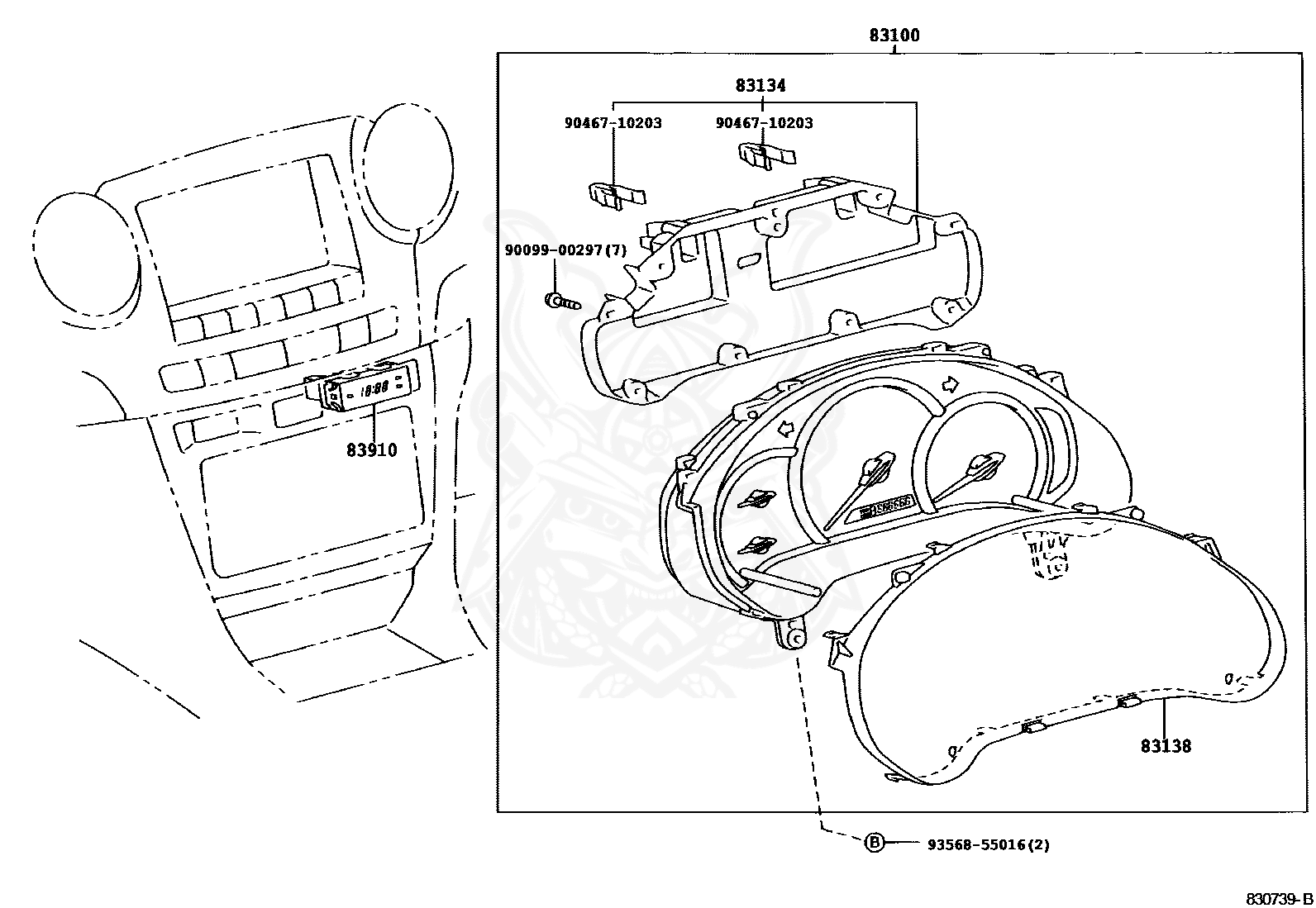 83100

83134

90467-10203

90467-10203

90099-00297(7)

83910

83138

B 93568-55016(2)

830739-B