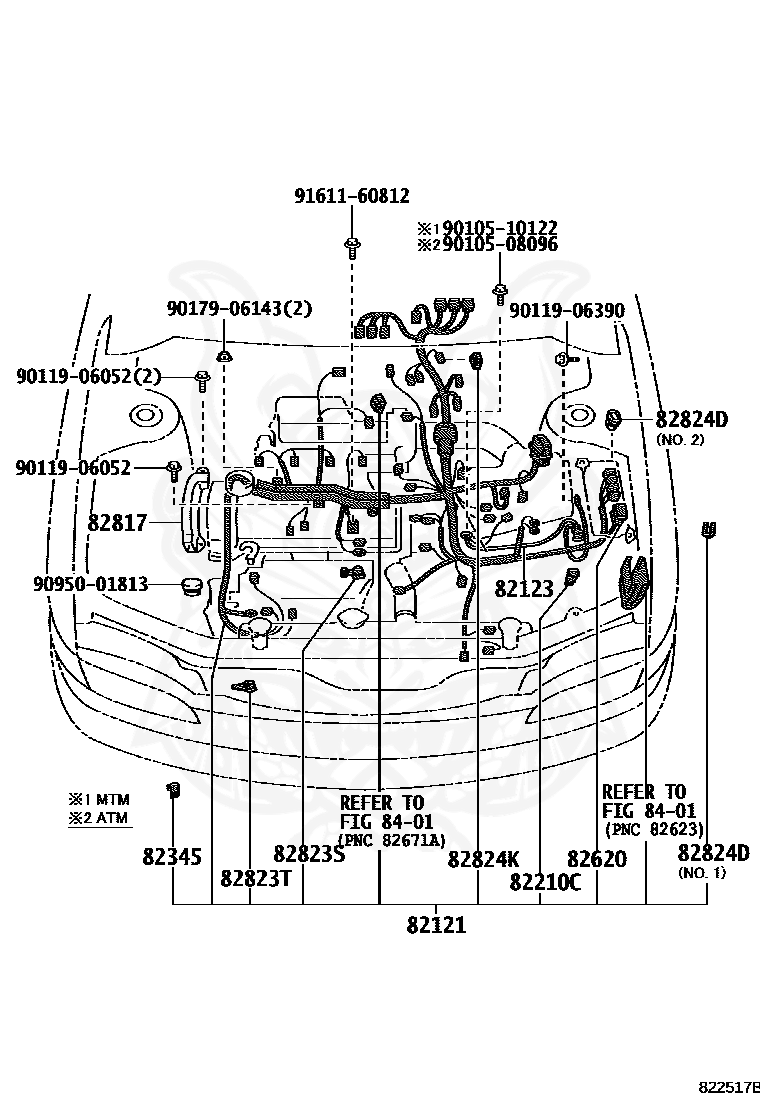 91611-60812

※1 90105-10122
※2 90105-08096

90179-06143(2)

90119-06390

90119-06052(2)

82824D
(NO. 2)

90119-06052

82817

90950-01813

82123

※1 MTM
※2 ATM

REFER TO
FIG 84-01
(PNC 82671A)

REFER TO
FIG 84-01
(PNC 82623)

82345

82823T

82823S

82824K

82210C

82620

82824D
(NO. 1)

82121

822517B