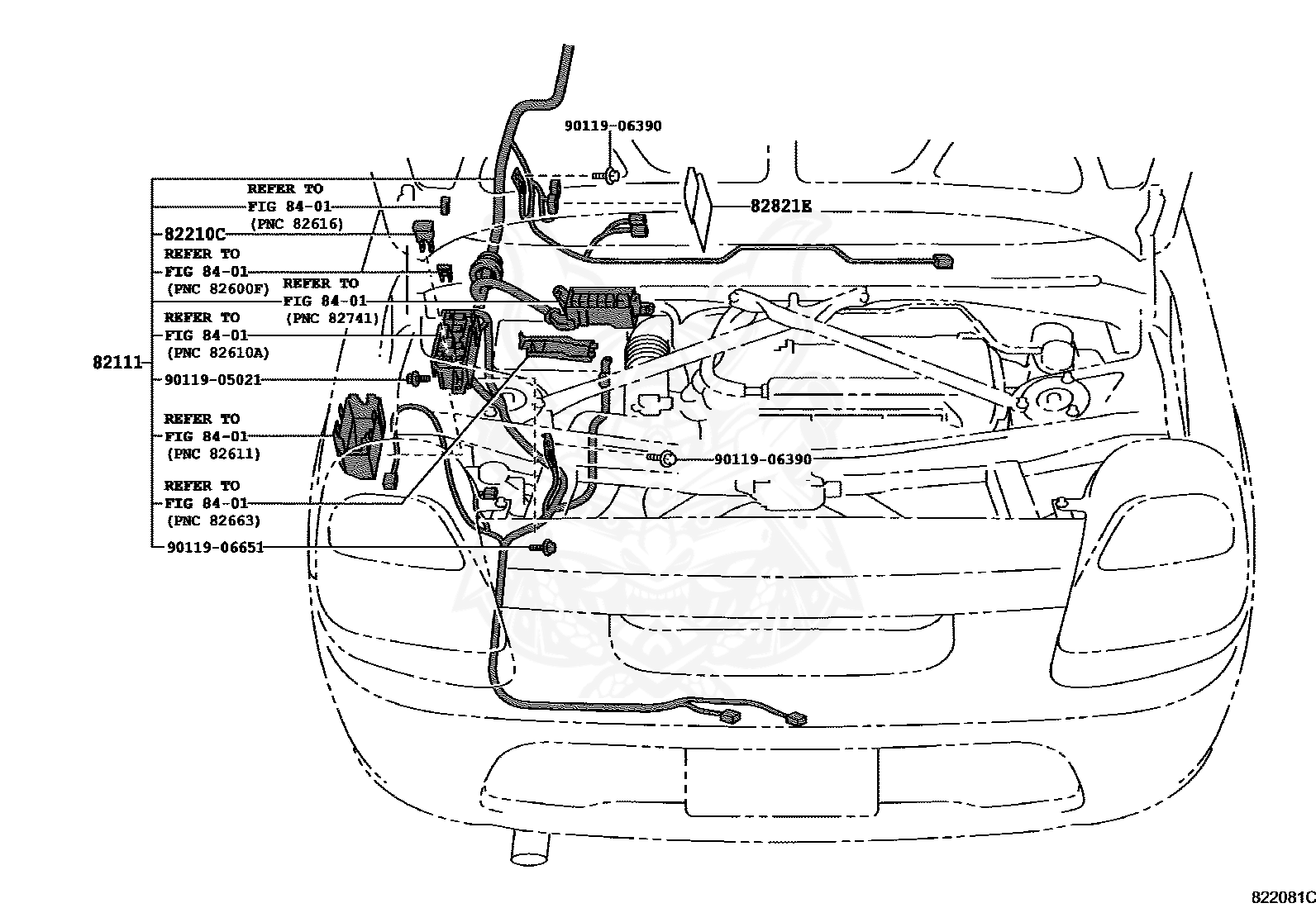 90119-06390

REFER TO
FIG 84-01
(PNC 82616)

82821E

82210C

REFER TO
FIG 84-01
(PNC 82600F)

REFER TO
FIG 84-01
(PNC 82741)

REFER TO
FIG 84-01
(PNC 82610A)

82111

90119-05021

REFER TO
FIG 84-01
(PNC 82611)

90119-06390

REFER TO
FIG 84-01
(PNC 82663)

90119-06651

822081C