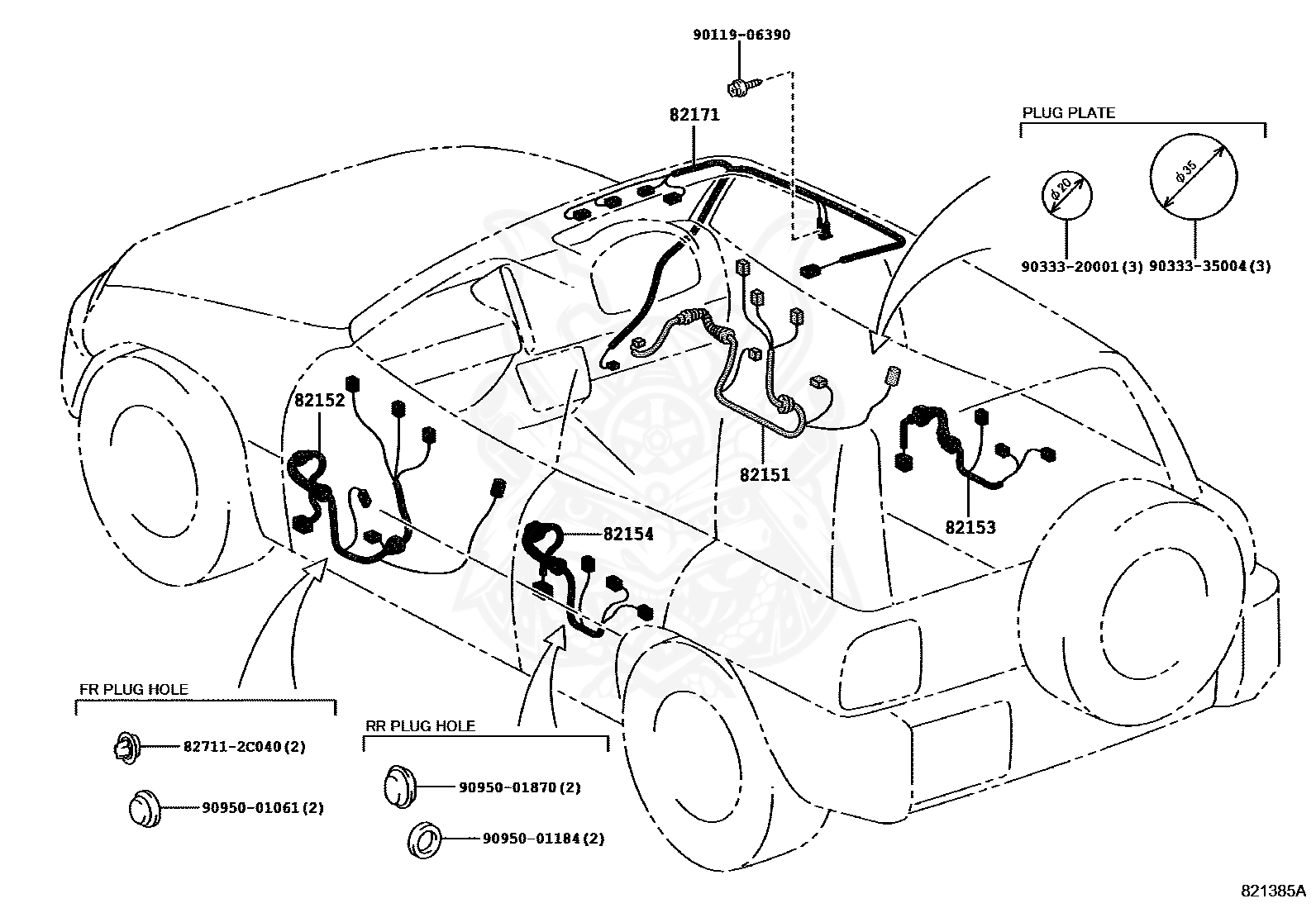 90119-06390

82171

PLUG PLATE

$\phi 20$

$\phi 35$

90333-20001(3)

90333-35004(3)

82152

82151

82153

82154

FR PLUG HOLE

82711-2C040(2)

90950-01061(2)

RR PLUG HOLE

90950-01870(2)

90950-01184(2)

821385A