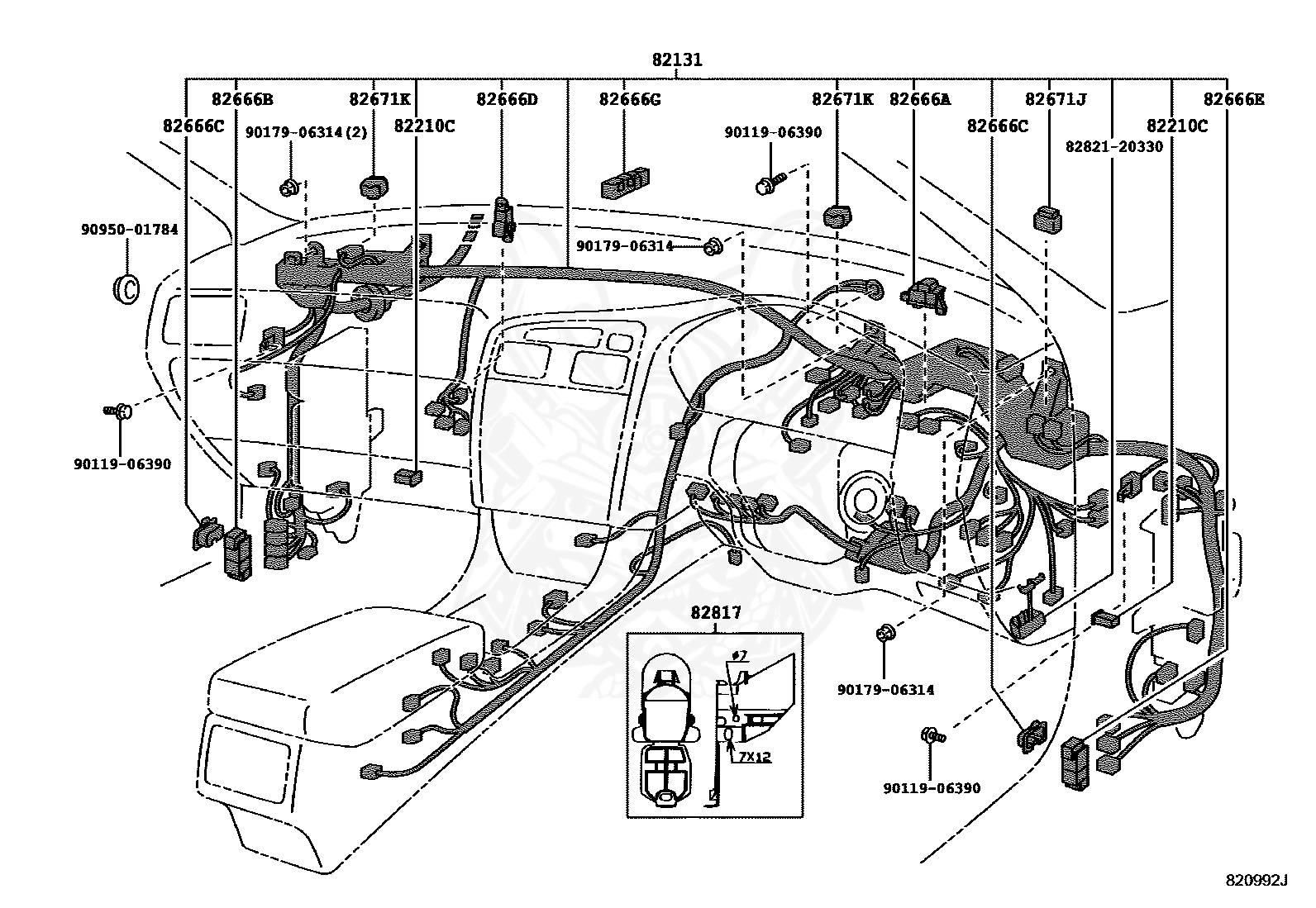 82131

82666B
82671K
82666D
82666G
82671K
82666A
82671J
82666E
82666C
90179-06314(2)
82210C
90119-06390
82666C
82210C
82821-20330
90950-01784
90179-06314
90119-06390
82817
φ7
7X12
90179-06314
90119-06390
820992J