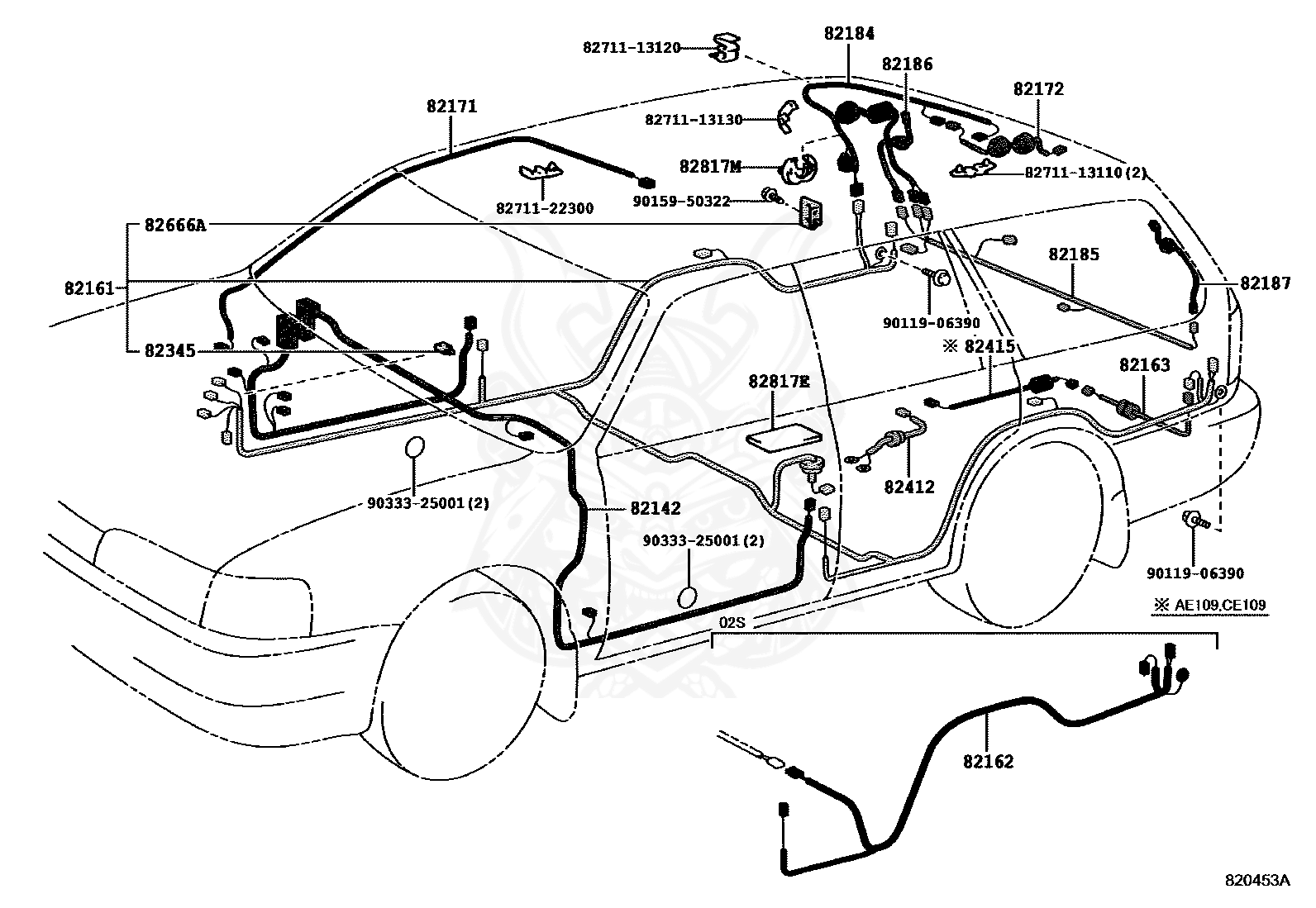 82711-13120
82184
82186
82172
82171
82711-13130
82817M
82711-13110(2)
82711-22300
90159-50322
82666A
82161
82185
82187
90119-06390
82345
※ 82415
82163
82817E
82412
90333-25001(2)
82142
90333-25001(2)
90119-06390
※ AE109,CE109
02S
82162
820453A