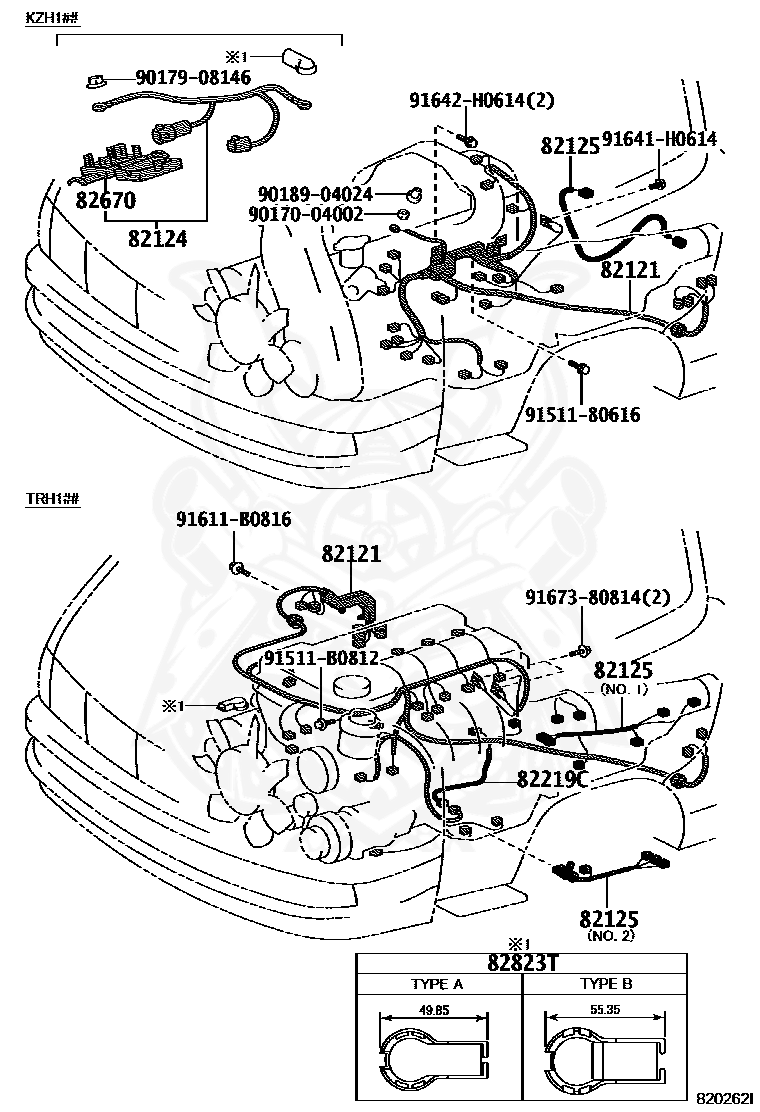 KZH1##

※1

90179-08146

82670

82124

91642-H0614(2)

82125

91641-H0614

90189-04024

90170-04002

82121

91511-80616

TRH1##

91611-B0816

82121

91673-80814(2)

91511-B0812

82125

(NO. 1)

※1

82219C

82125

(NO. 2)

※1

82823T

| TYPE A | TYPE B |
|---|---|
| 49.85 | 55.35 |

820262I