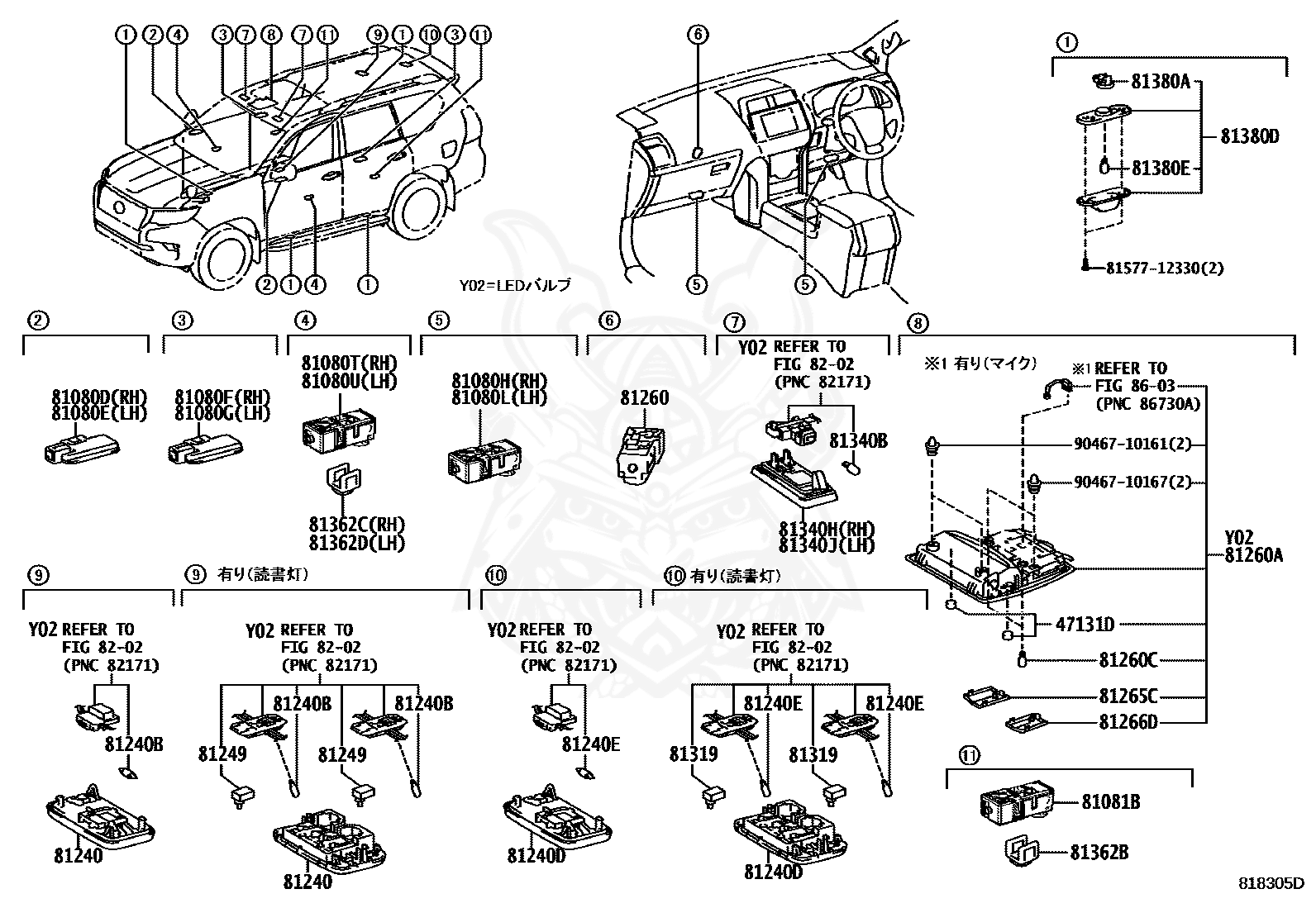 ① ② ④ ③ ⑦ ⑧ ⑦ ⑪ ⑨ ① ⑩ ③ ⑪

② ① ④ ①

Y02=LEDバルブ

⑥

⑤ ⑤

①

81380A
81380D
81380E
81577-12330(2)

②
81080D(RH)
81080E(LH)

③
81080F(RH)
81080G(LH)

④
81080T(RH)
81080U(LH)
81362C(RH)
81362D(LH)

⑤
81080H(RH)
81080L(LH)

⑥
81260

⑦
Y02 REFER TO
FIG 82-02
(PNC 82171)
81340B
81340H(RH)
81340J(LH)

⑧
※1 有り(マイク)
※1 REFER TO
FIG 86-03
(PNC 86730A)
90467-10161(2)
90467-10167(2)
Y02
81260A
47131D
81260C
81265C
81266D

⑨
Y02 REFER TO
FIG 82-02
(PNC 82171)
81240B
81240

⑨ 有り(読書灯)
Y02 REFER TO
FIG 82-02
(PNC 82171)
81240B
81240B
81249
81249
81240

⑩
Y02 REFER TO
FIG 82-02
(PNC 82171)
81240E
81240D

⑩ 有り(読書灯)
Y02 REFER TO
FIG 82-02
(PNC 82171)
81240E
81240E
81319
81319
81240D

⑪
81081B
81362B

818305D