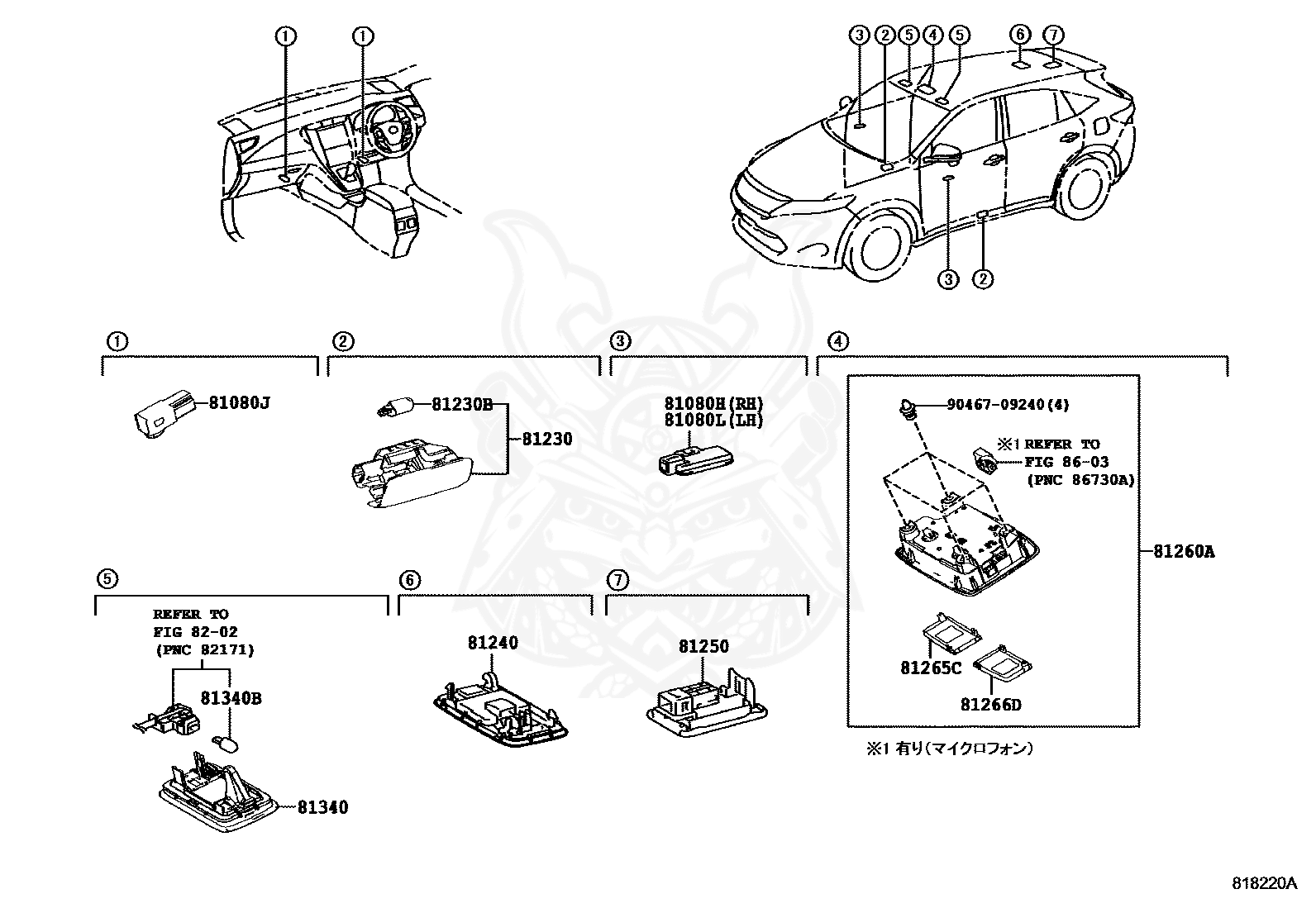 ①
①
③ ② ⑤ ④ ⑤ ⑥ ⑦
③ ②

①
81080J

②
81230B
81230

③
81080H(RH)
81080L(LH)

④
90467-09240(4)
※1 REFER TO FIG 86-03 (PNC 86730A)
81260A
81265C
81266D
※1 有り(マイクロフォン)

⑤
REFER TO FIG 82-02 (PNC 82171)
81340B
81340

⑥
81240

⑦
81250

818220A