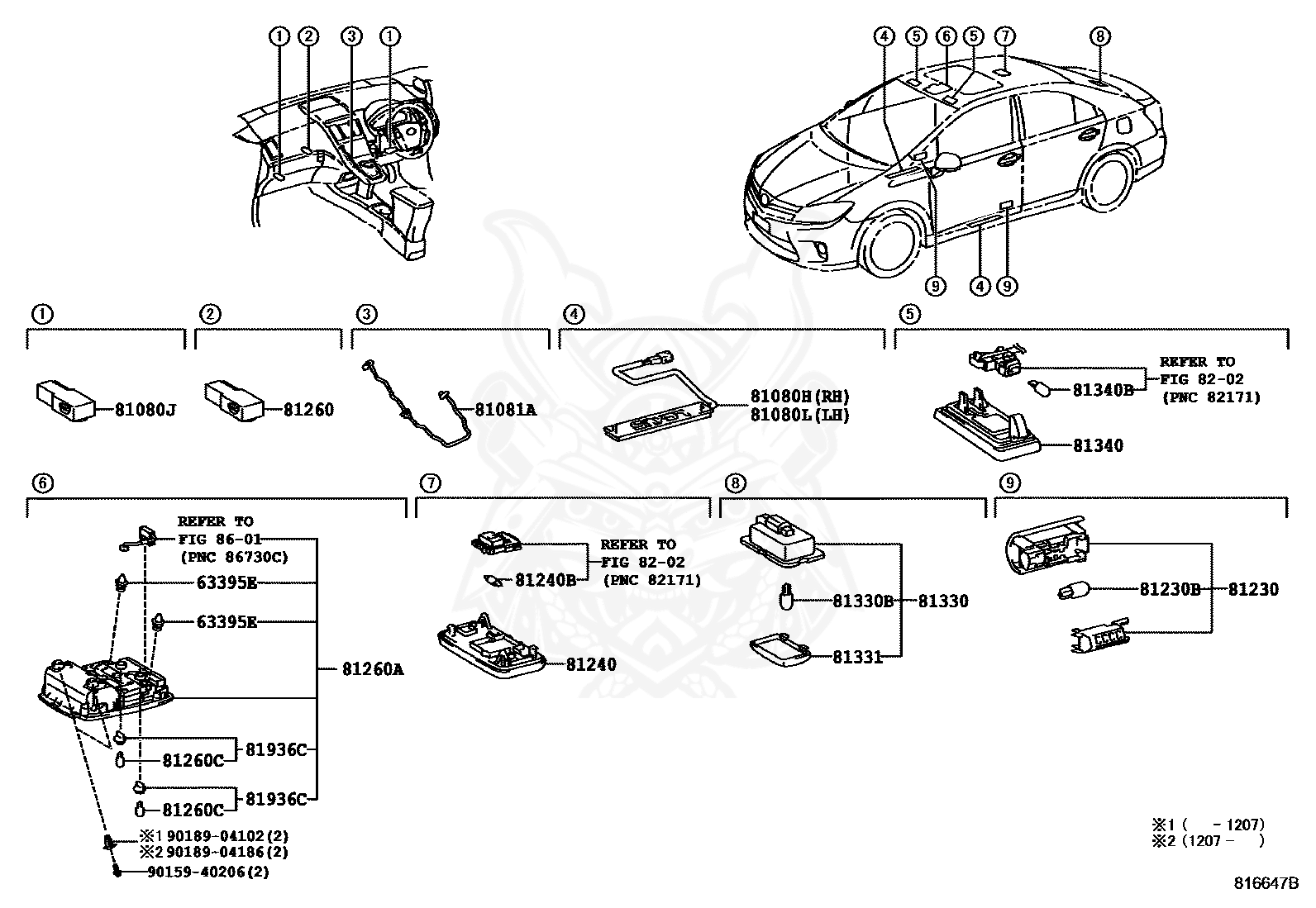 ① ② ③ ①

④ ⑤ ⑥ ⑤ ⑦ ⑧

⑨ ④ ⑨

①

81080J

②

81260

③

81081A

④

81080H(RH)
81080L(LH)

⑤

REFER TO
FIG 82-02
(PNC 82171)

81340B

81340

⑥

REFER TO
FIG 86-01
(PNC 86730C)

63395E

63395E

81260A

81260C

81936C

81260C

81936C

※1 90189-04102(2)
※2 90189-04186(2)

90159-40206(2)

⑦

REFER TO
FIG 82-02
(PNC 82171)

81240B

81240

⑧

81330B

81330

81331

⑨

81230B

81230

※1 ( -1207)
※2 (1207- )

816647B