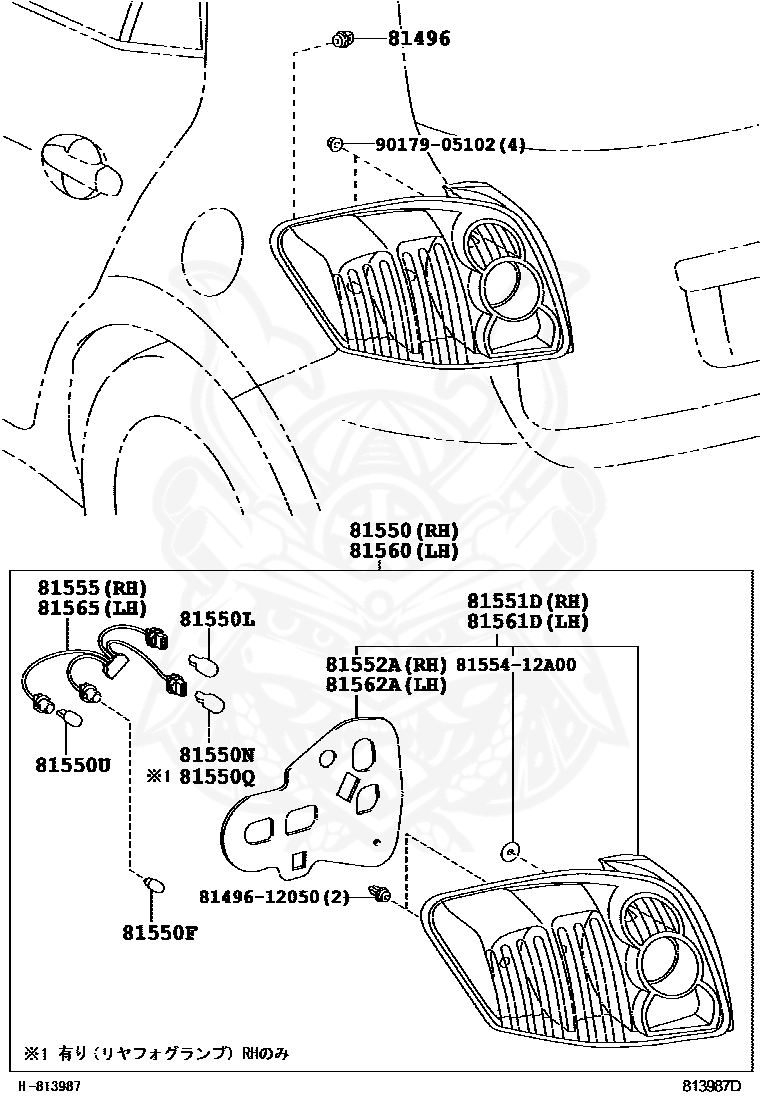 81496

90179-05102(4)

81550(RH)
81560(LH)

81555(RH)
81565(LH)

81550L

81551D(RH)
81561D(LH)

81552A(RH)
81562A(LH)

81554-12A00

81550U

81550N
※1 81550Q

81496-12050(2)

81550F

※1 有り(リヤフォグランプ) RHのみ

H-813987

813987D