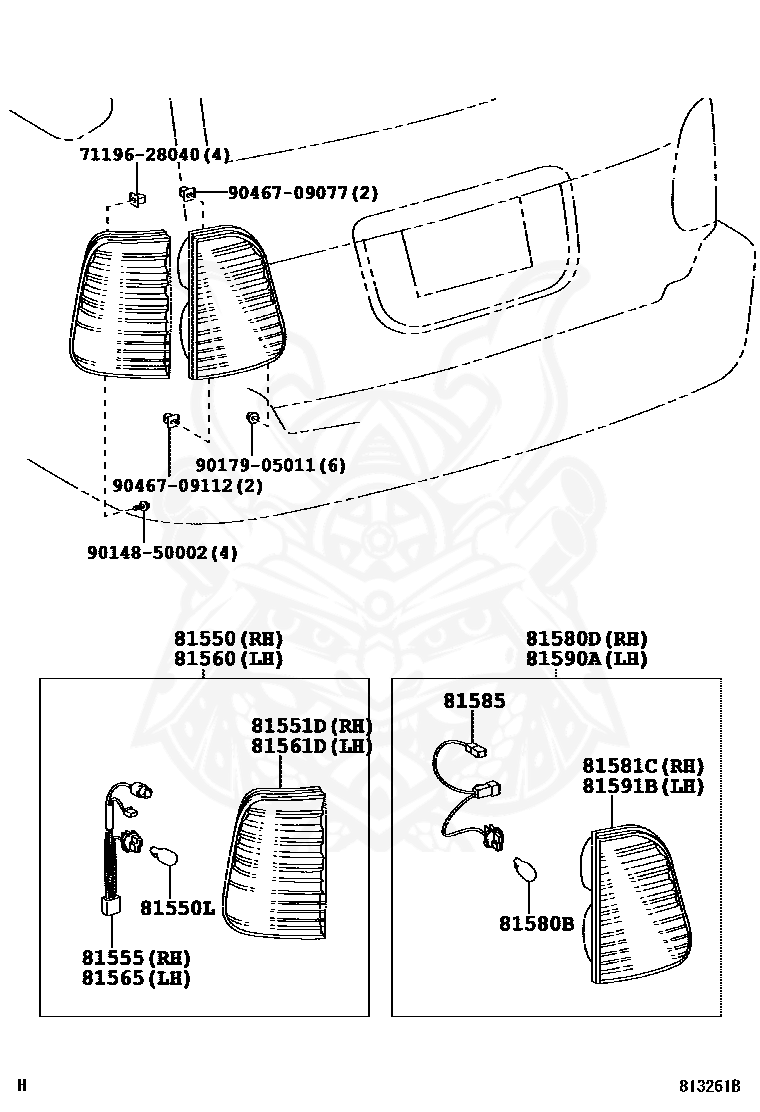 71196-28040(4)
90467-09077(2)
90179-05011(6)
90467-09112(2)
90148-50002(4)

81550(RH)
81560(LH)

81551D(RH)
81561D(LH)

81550L

81555(RH)
81565(LH)

81580D(RH)
81590A(LH)

81585

81581C(RH)
81591B(LH)

81580B

H
813261B