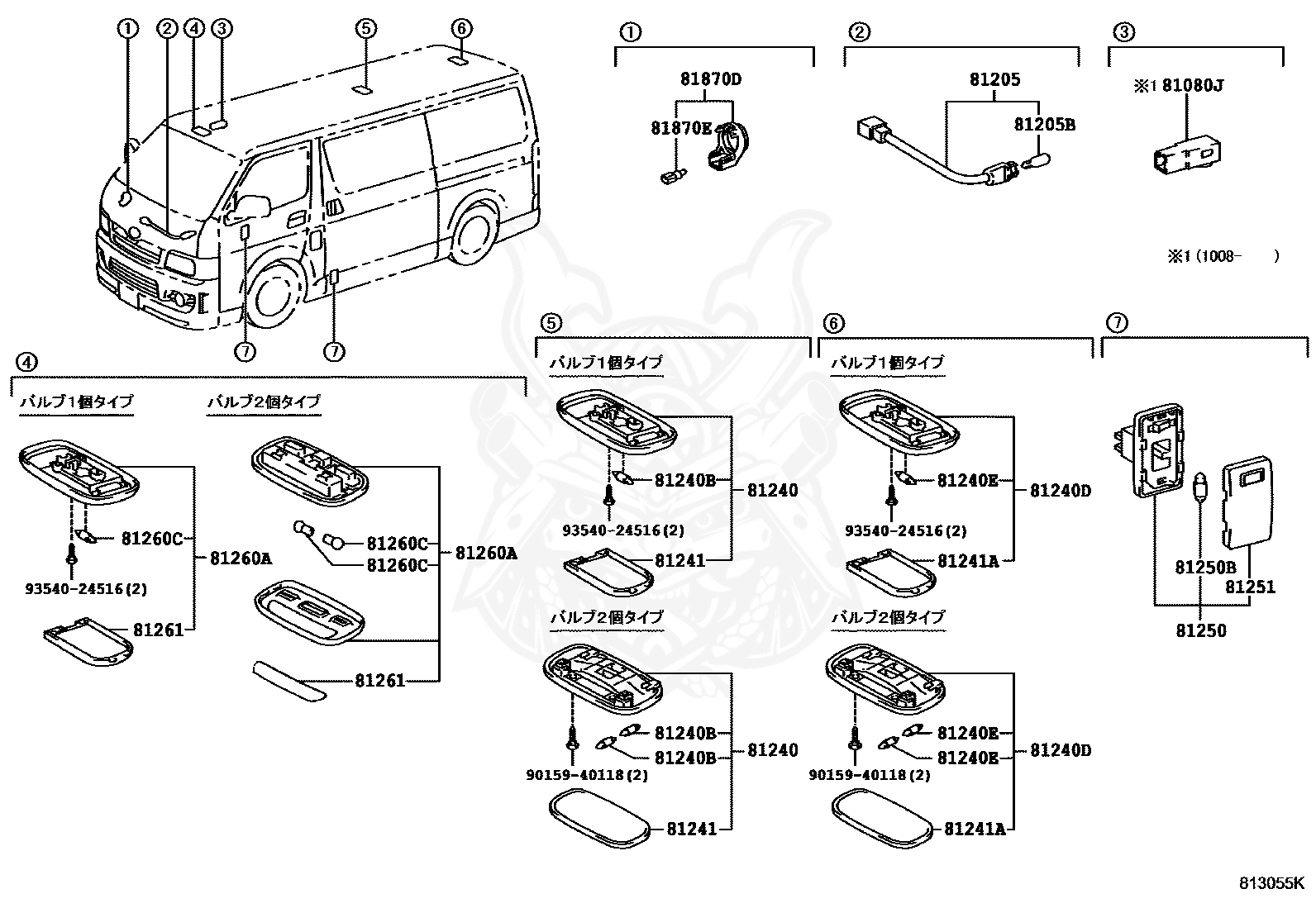 ①
②
④
③
⑤
⑥
⑦
⑦

①
81870D
81870E

②
81205
81205B

③
※1 81080J

※1 (1008-　　)

④
バルブ1個タイプ
81260C
81260A
93540-24516(2)
81261

バルブ2個タイプ
81260C
81260C
81260A
81261

⑤
バルブ1個タイプ
81240B
81240
93540-24516(2)
81241

バルブ2個タイプ
81240B
81240B
81240
90159-40118(2)
81241

⑥
バルブ1個タイプ
81240E
81240D
93540-24516(2)
81241A

バルブ2個タイプ
81240E
81240E
81240D
90159-40118(2)
81241A

⑦
81250B
81251
81250

813055K